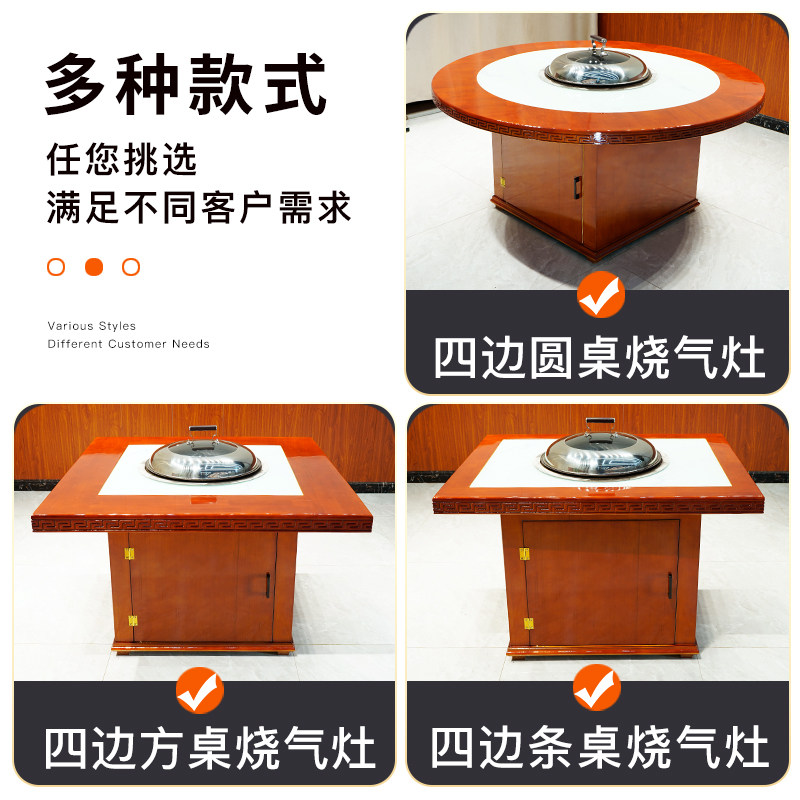 多种款式

任您挑选
满足不同客户需求

Various Styles
Different Customer Needs

四边圆桌烧气灶

四边方桌烧气灶

四边条桌烧气灶