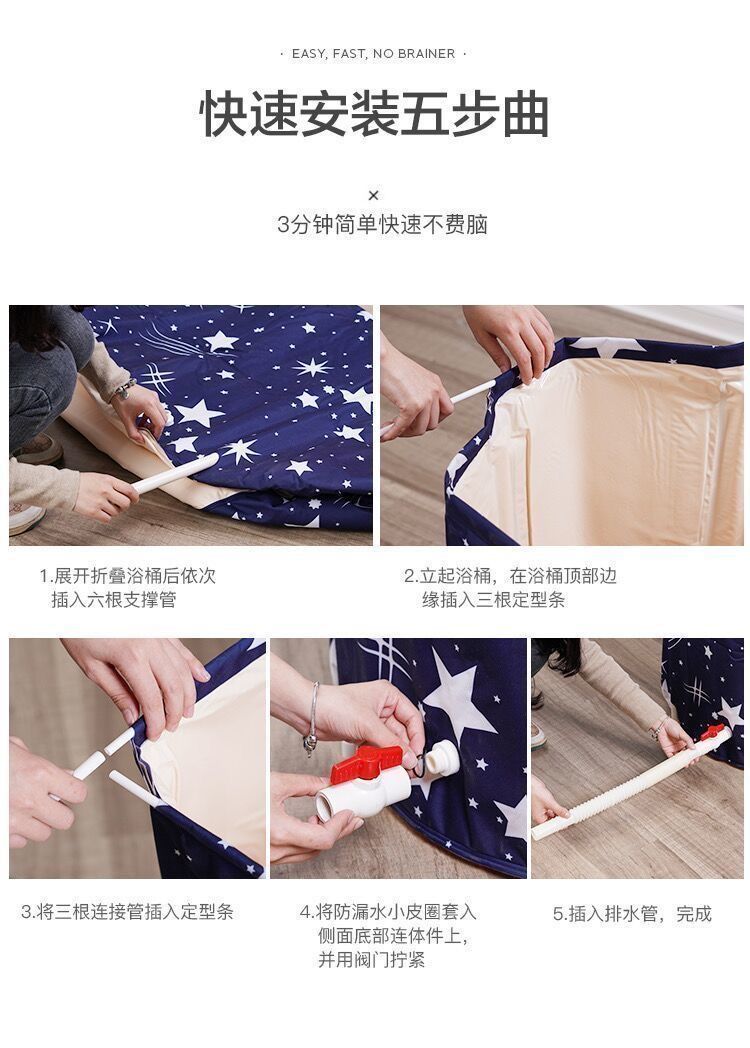 · EASY, FAST, NO BRAINER ·

快速安装五步曲

×

3分钟简单快速不费脑

1.展开折叠浴桶后依次插入六根支撑管

2.立起浴桶，在浴桶顶部边缘插入三根定型条

3.将三根连接管插入定型条

4.将防漏水小皮圈套入侧面底部连体件上，并用阀门拧紧

5.插入排水管，完成