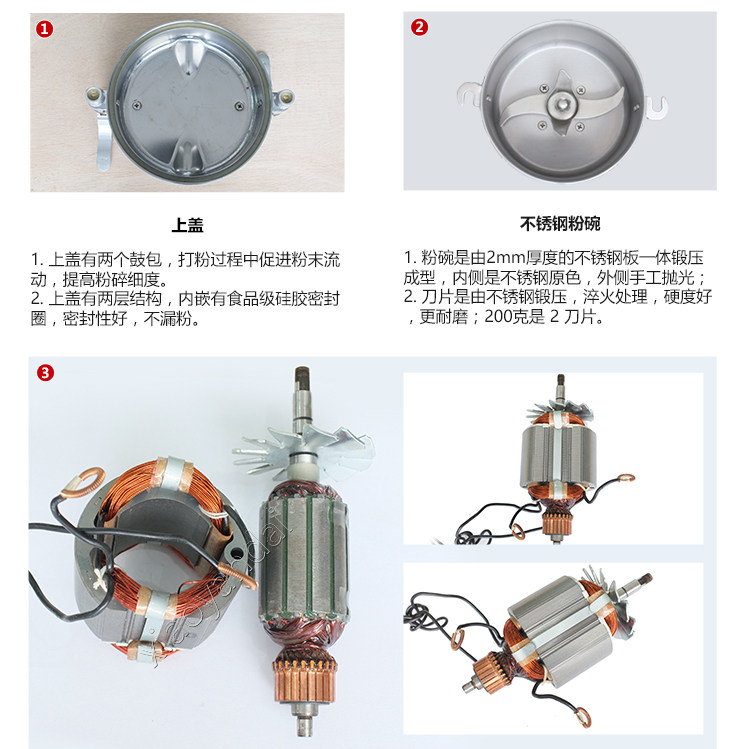 1

上盖

1. 上盖有两个鼓包，打粉过程中促进粉末流动，提高粉碎细度。
2. 上盖有两层结构，内嵌有食品级硅胶密封圈，密封性好，不漏粉。

2

不锈钢粉碗

1. 粉碗是由2mm厚度的不锈钢板一体锻压成型，内侧是不锈钢原色，外侧手工抛光；
2. 刀片是由不锈钢锻压，淬火处理，硬度好，更耐磨；200克是 2 刀片。

3