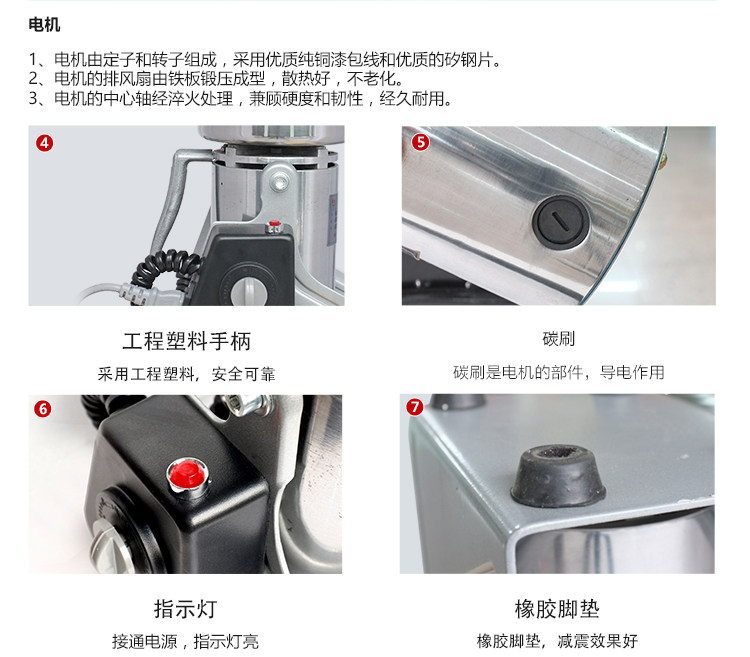 电机

1、电机由定子和转子组成，采用优质纯铜漆包线和优质的矽钢片。
2、电机的排风扇由铁板锻压成型，散热好，不老化。
3、电机的中心轴经淬火处理，兼顾硬度和韧性，经久耐用。

4

工程塑料手柄

采用工程塑料，安全可靠

5

碳刷

碳刷是电机的部件，导电作用

6

指示灯

接通电源，指示灯亮

7

橡胶脚垫

橡胶脚垫，减震效果好