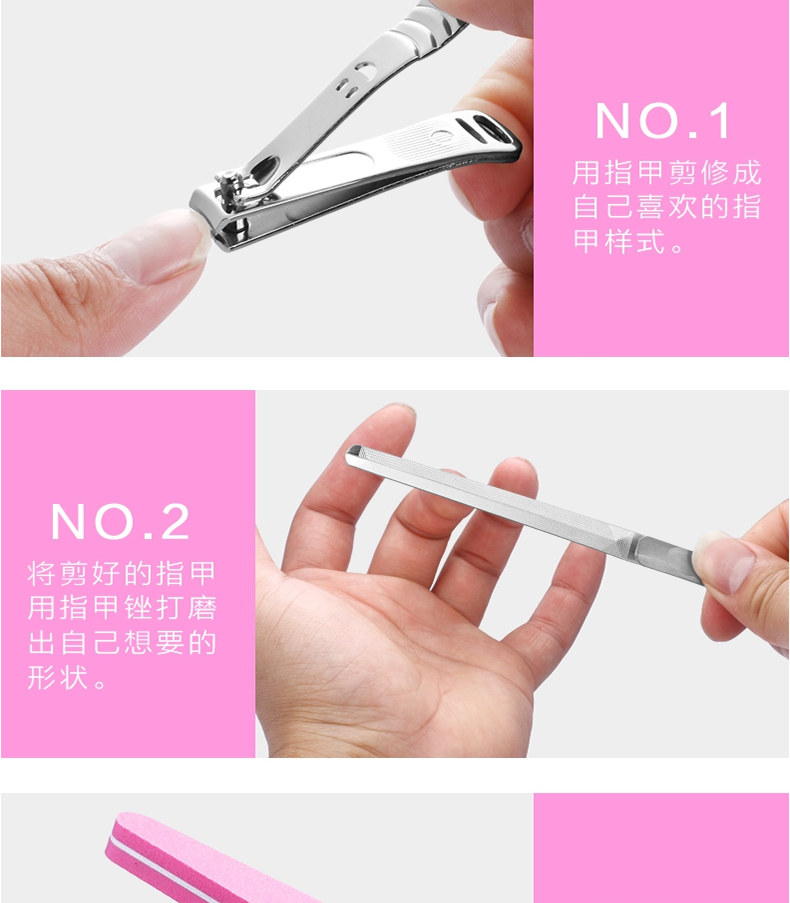 NO.1
用指甲剪修成自己喜欢的指甲样式。

NO.2
将剪好的指甲用指甲锉打磨出自己想要的形状。