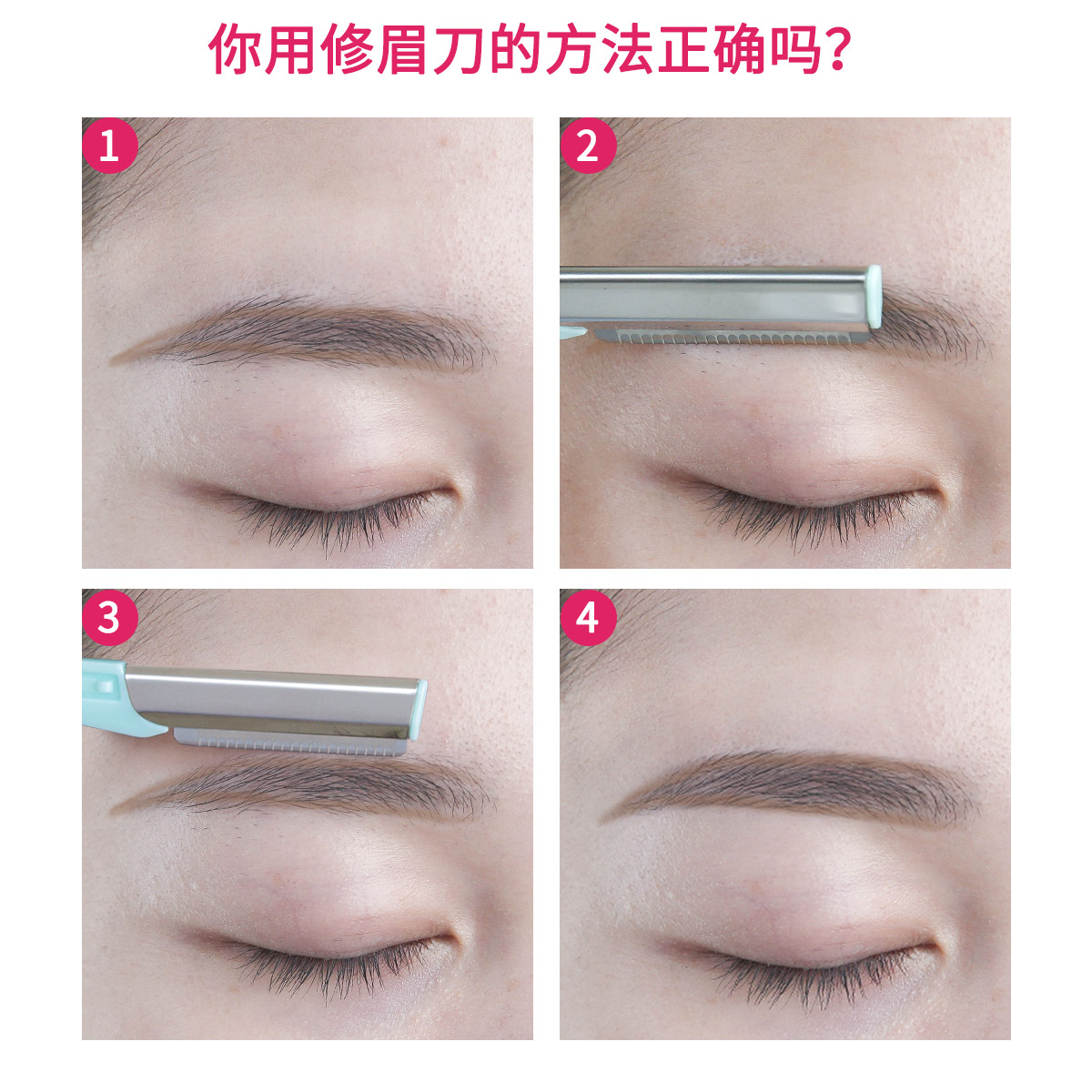 你用修眉刀的方法正确吗？

1

2

3

4