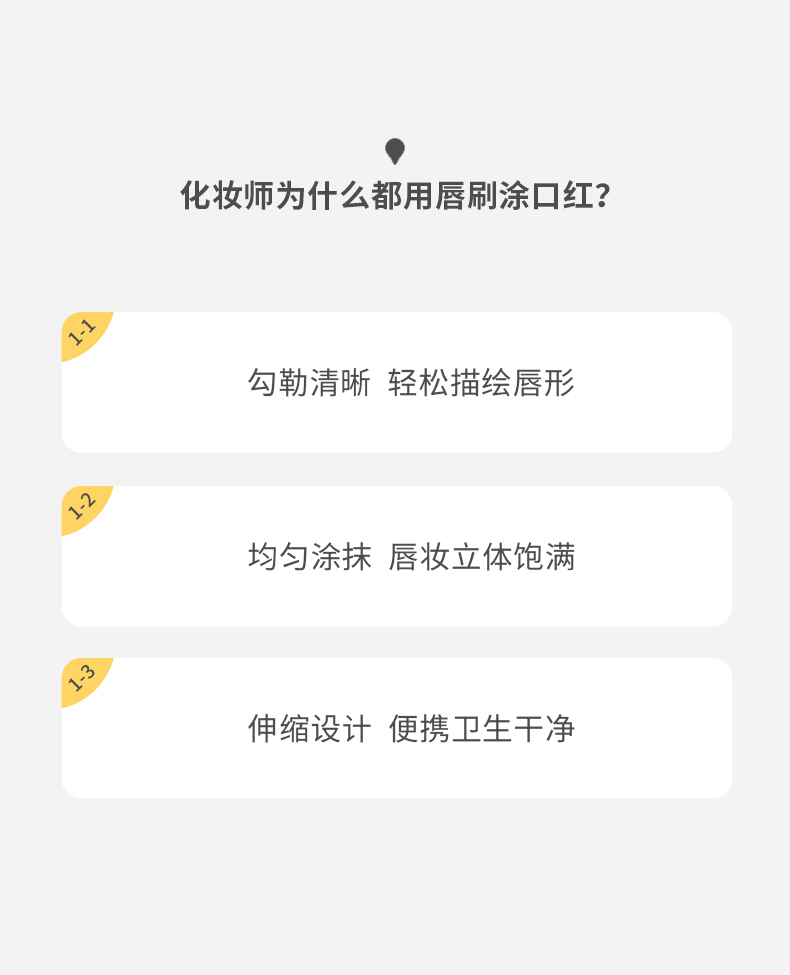 化妆师为什么都用唇刷涂口红?

1-1

勾勒清晰 轻松描绘唇形

1-2

均匀涂抹 唇妆立体饱满

1-3

伸缩设计 便携卫生干净