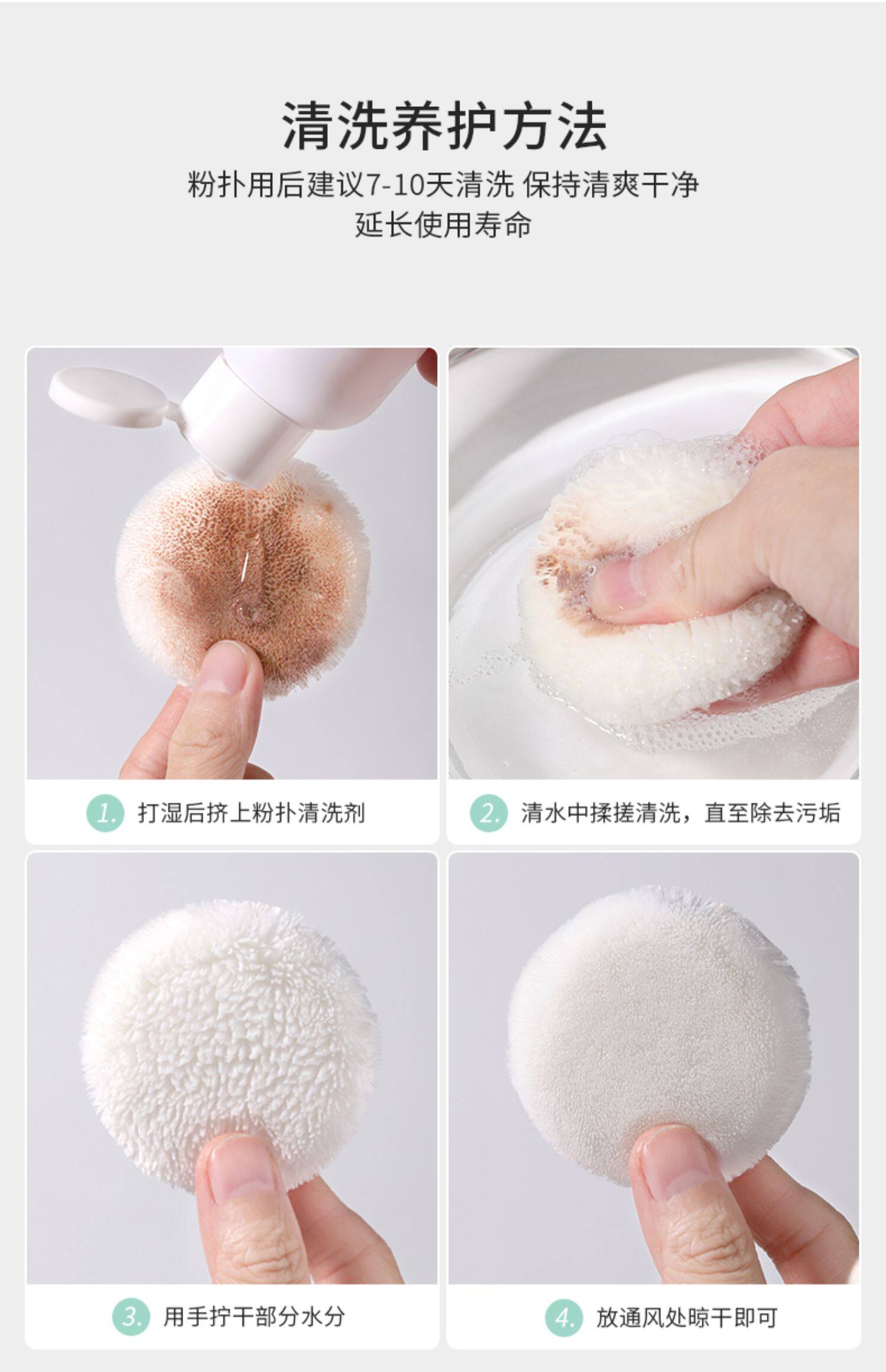 清洗养护方法

粉扑用后建议7-10天清洗 保持清爽干净
延长使用寿命

1. 打湿后挤上粉扑清洗剂

2. 清水中揉搓清洗，直至除去污垢

3. 用手拧干部分水分

4. 放通风处晾干即可