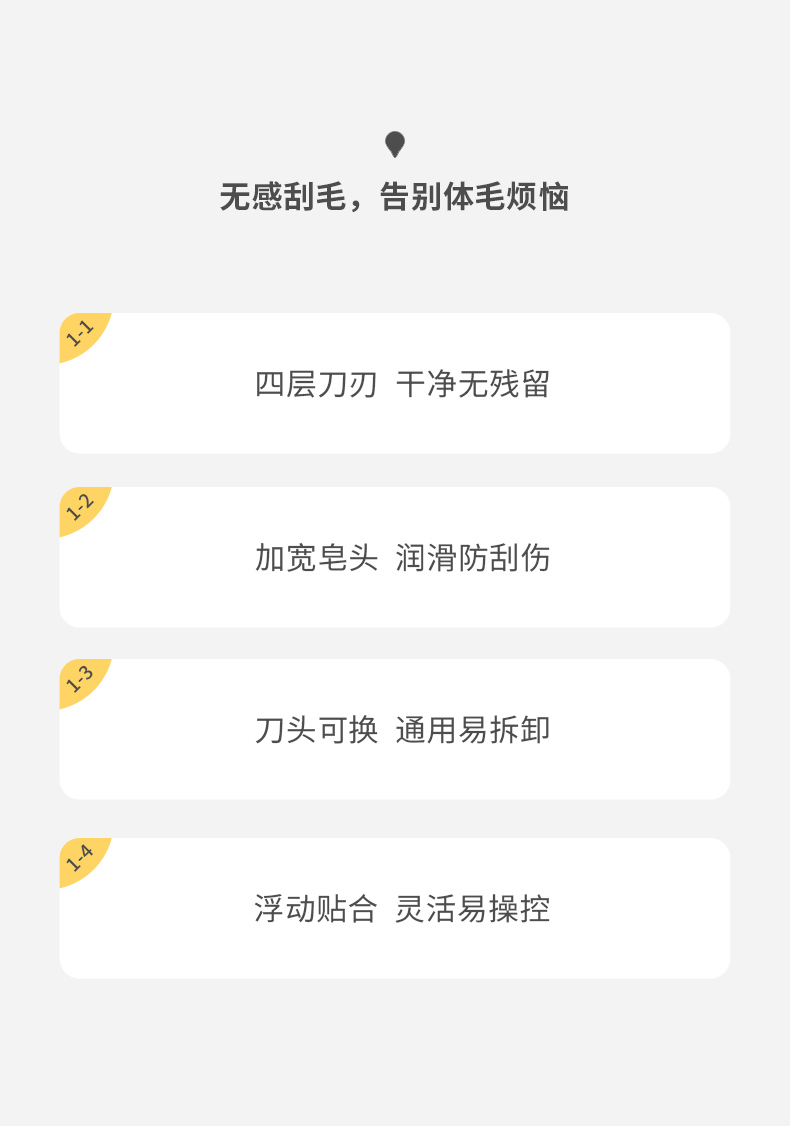 无感刮毛，告别体毛烦恼

1-1

四层刀刃 干净无残留

1-2

加宽皂头 润滑防刮伤

1-3

刀头可换 通用易拆卸

1-4

浮动贴合 灵活易操控