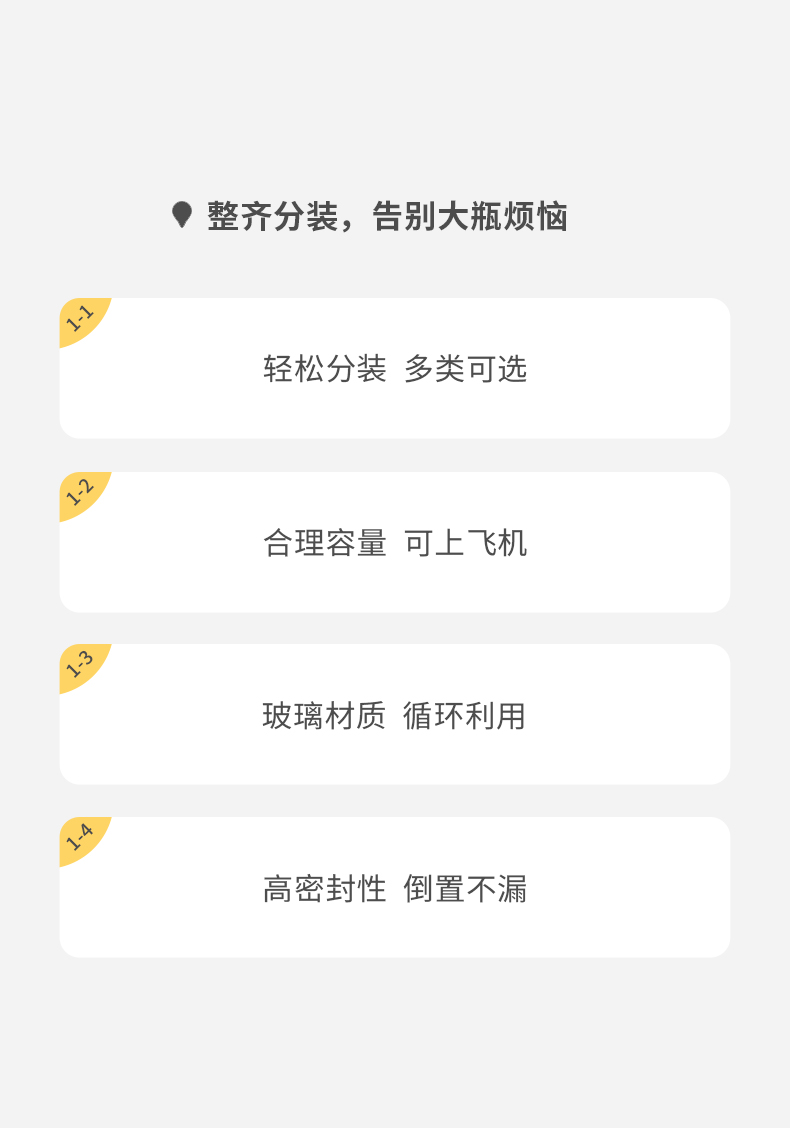 整齐分装，告别大瓶烦恼

1-1

轻松分装 多类可选

1-2

合理容量 可上飞机

1-3

玻璃材质 循环利用

1-4

高密封性 倒置不漏