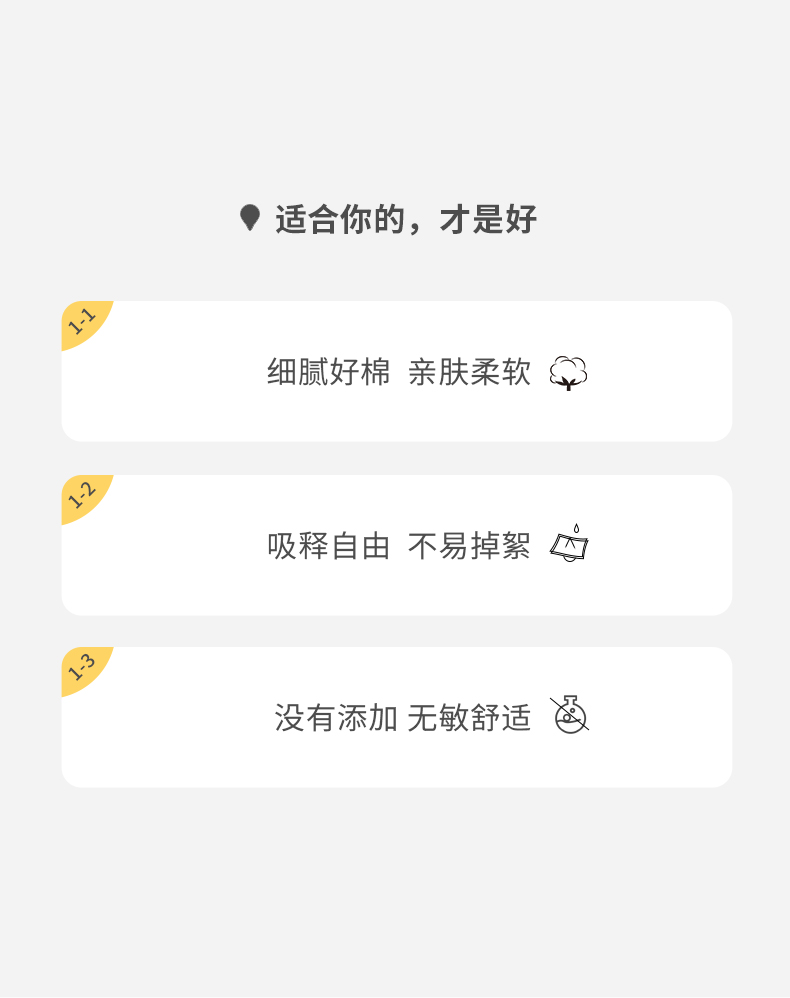 适合你的，才是好

1-1

细腻好棉 亲肤柔软

1-2

吸释自由 不易掉絮

1-3

没有添加 无敏舒适