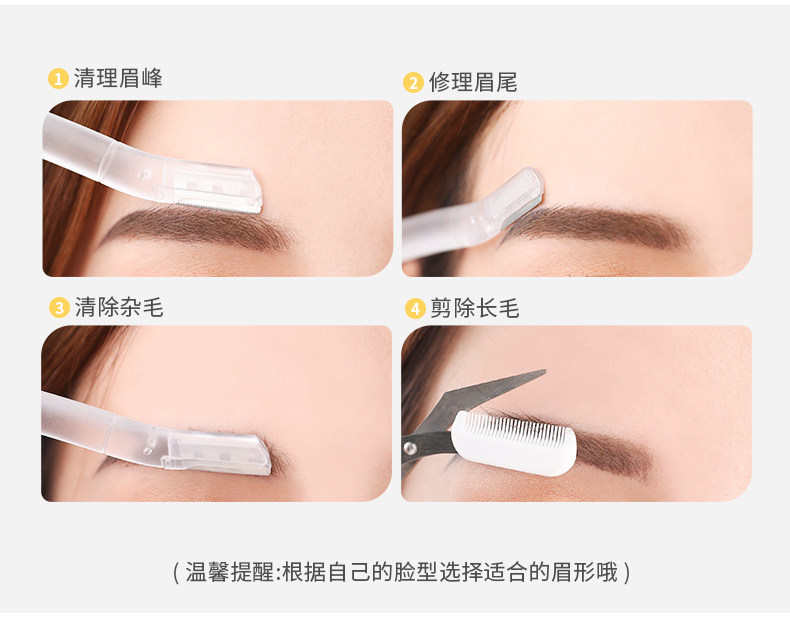 1 清理眉峰

2 修理眉尾

3 清除杂毛

4 剪除长毛

( 温馨提醒:根据自己的脸型选择适合的眉形哦 )