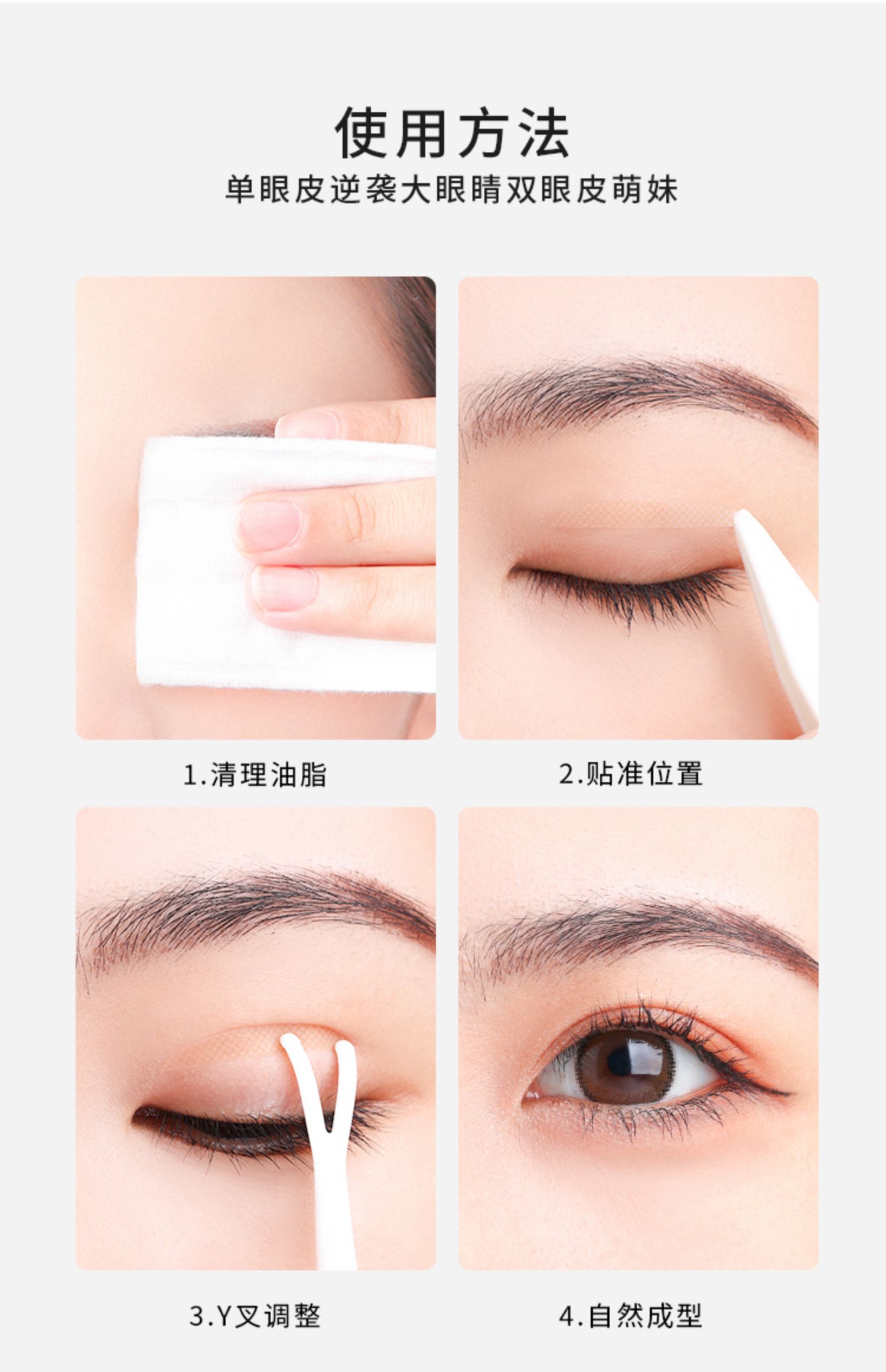 使用方法
单眼皮逆袭大眼睛双眼皮萌妹

1.清理油脂

2.贴准位置

3.Y叉调整

4.自然成型