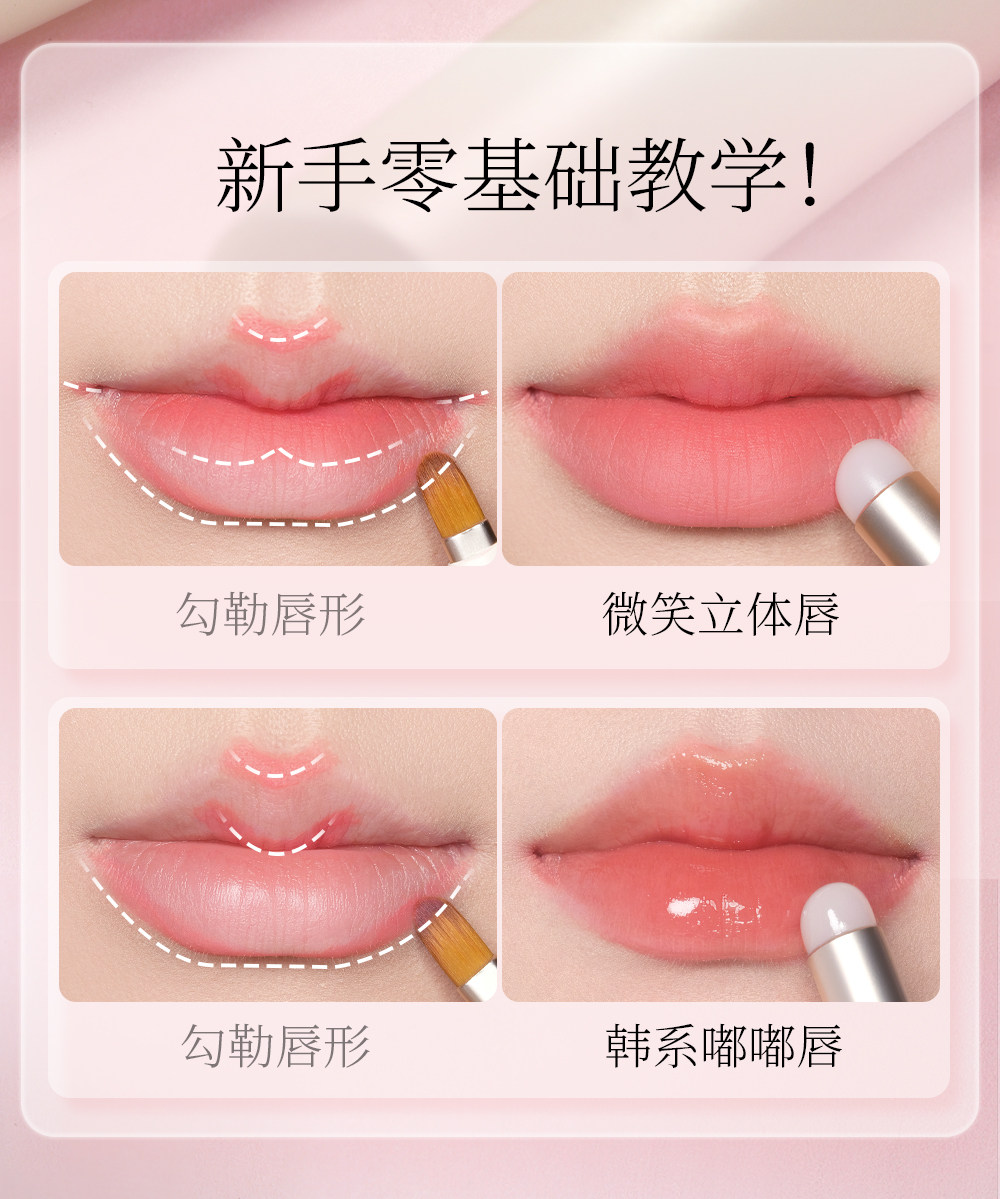 新手零基础教学！

勾勒唇形

微笑立体唇

勾勒唇形

韩系嘟嘟唇