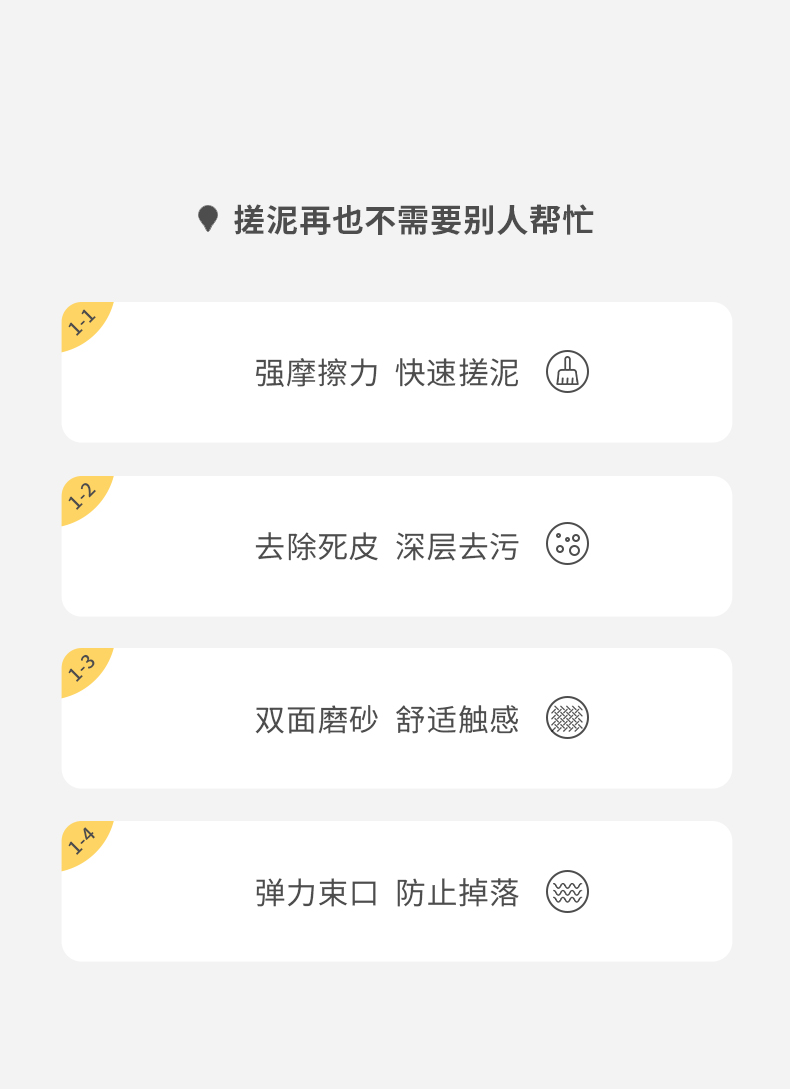 搓泥再也不需要别人帮忙

1-1

强摩擦力 快速搓泥

1-2

去除死皮 深层去污

1-3

双面磨砂 舒适触感

1-4

弹力束口 防止掉落