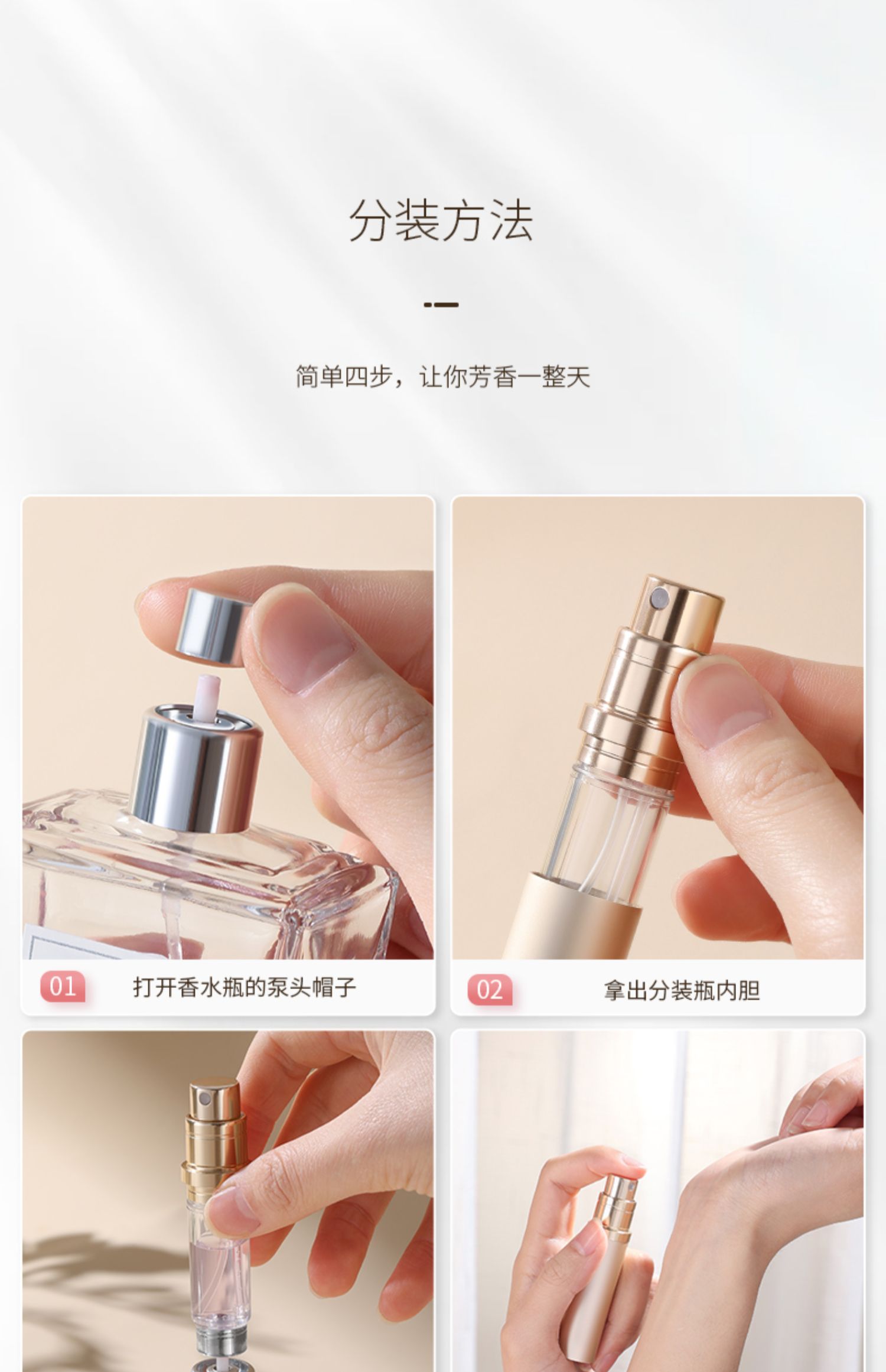 分装方法

简单四步，让你芳香一整天

01 打开香水瓶的泵头帽子

02 拿出分装瓶内胆