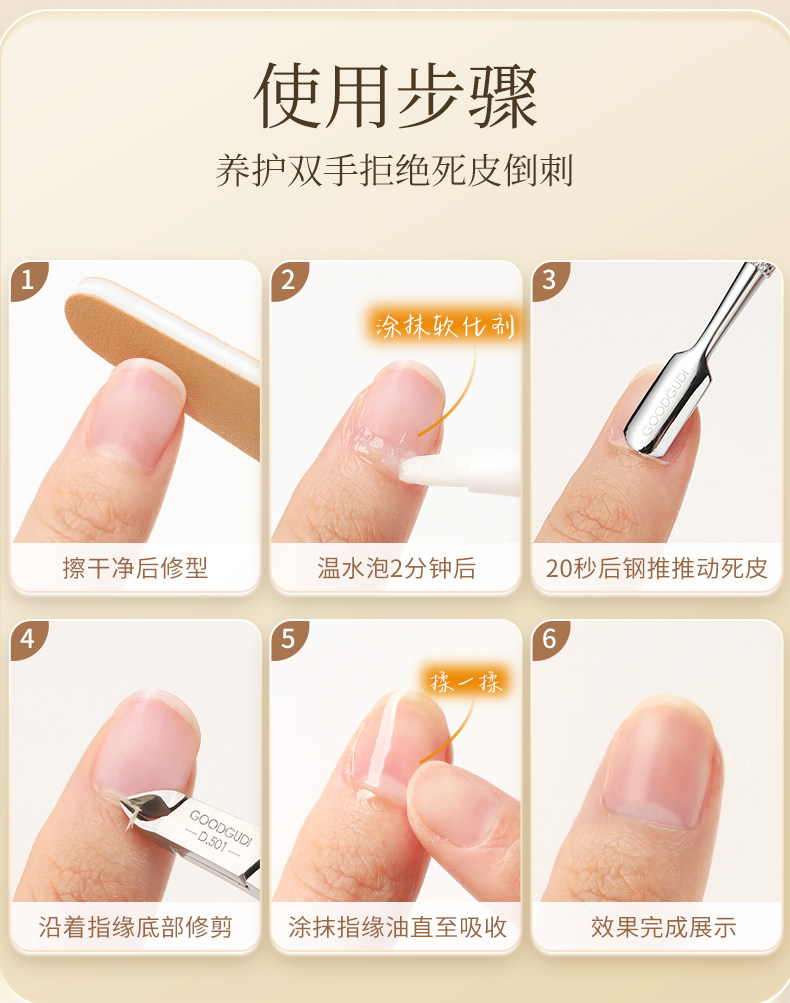 使用步骤

养护双手拒绝死皮倒刺

1

擦干净后修型

2

涂抹软化剂

温水泡2分钟后

3

GOODGUDI

20秒后钢推推动死皮

4

GOODGUDI
D.501

沿着指缘底部修剪

5

揉一揉

涂抹指缘油直至吸收

6

效果完成展示