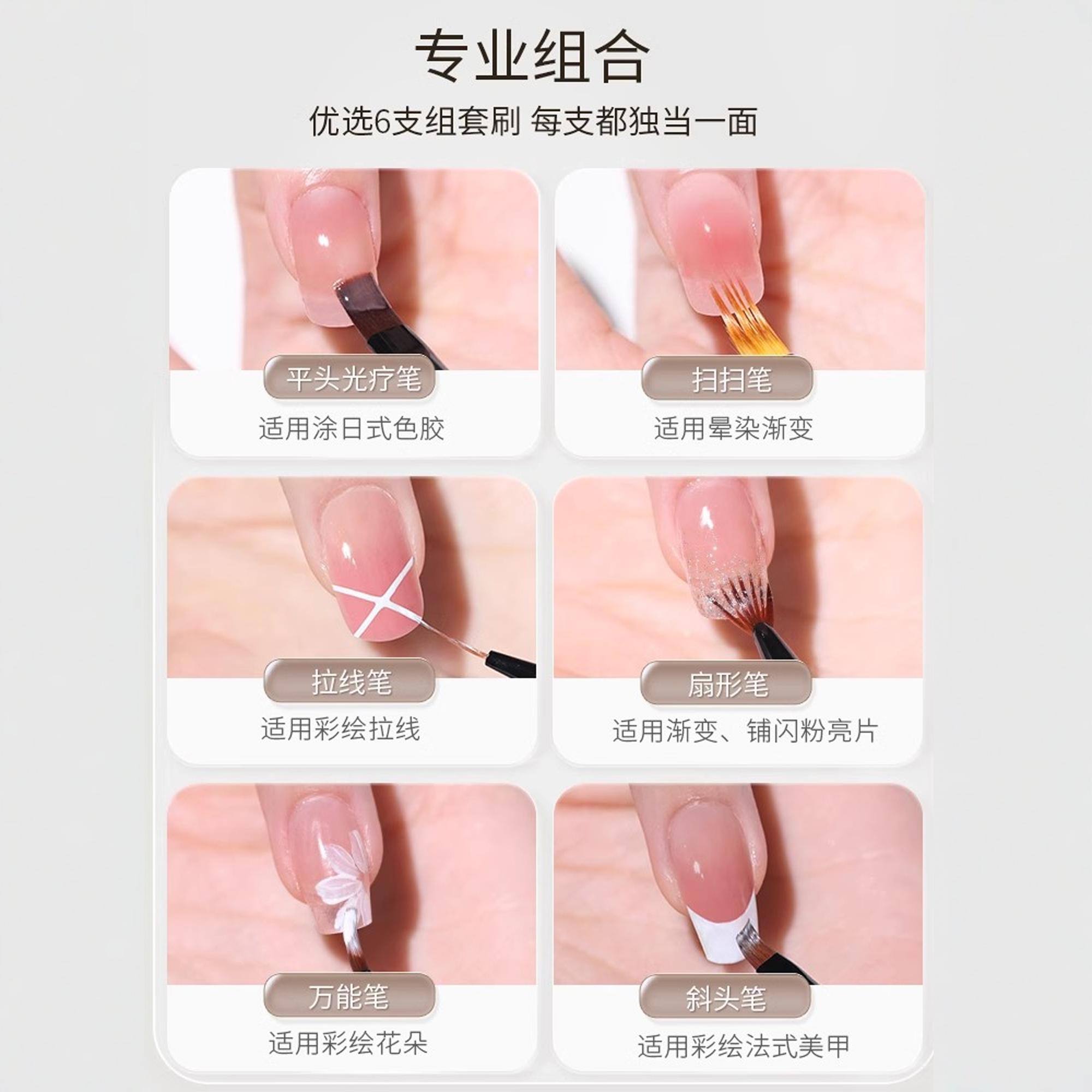 专业组合

优选6支组套刷 每支都独当一面

平头光疗笔
适用涂日式色胶

扫扫笔
适用晕染渐变

拉线笔
适用彩绘拉线

扇形笔
适用渐变、铺闪粉亮片

万能笔
适用彩绘花朵

斜头笔
适用彩绘法式美甲