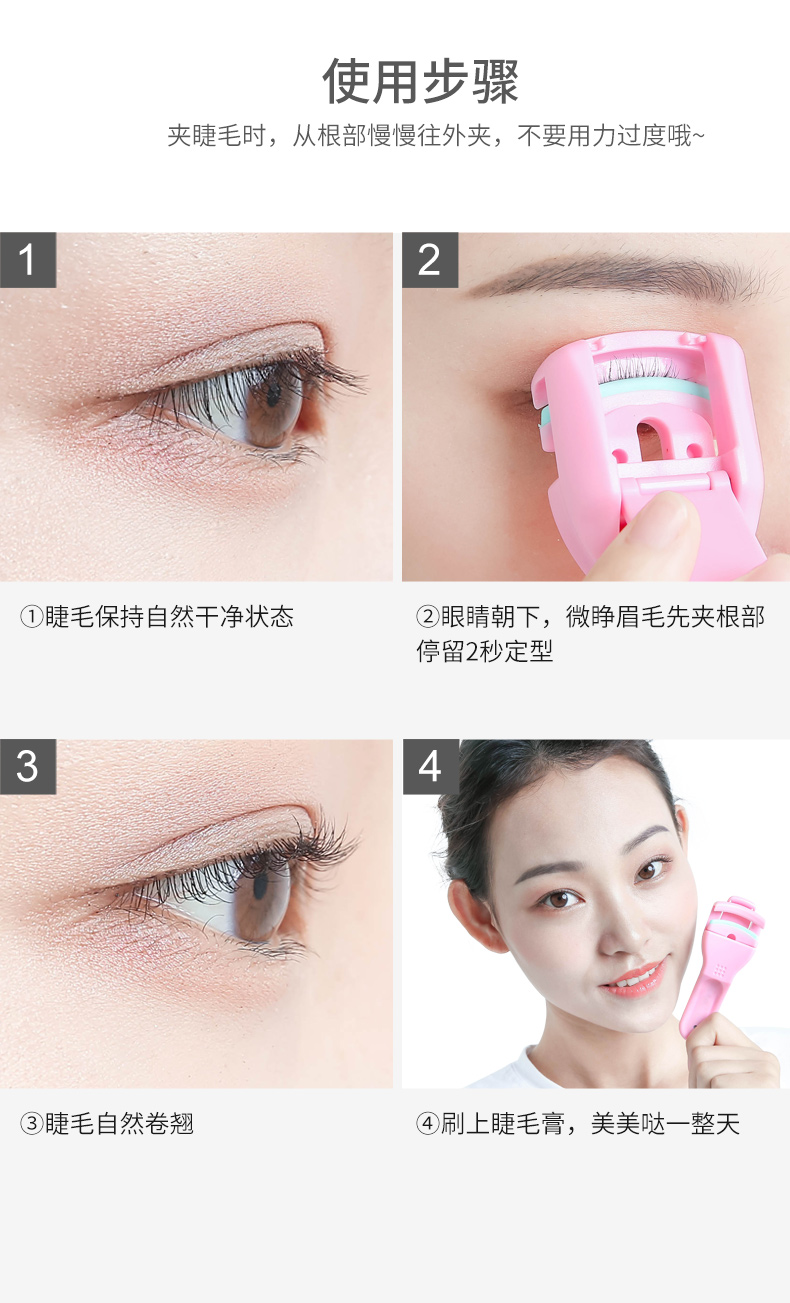 使用步骤

夹睫毛时，从根部慢慢往外夹，不要用力过度哦~

1

①睫毛保持自然干净状态

2

②眼睛朝下，微睁眉毛先夹根部停留2秒定型

3

③睫毛自然卷翘

4

④刷上睫毛膏，美美哒一整天