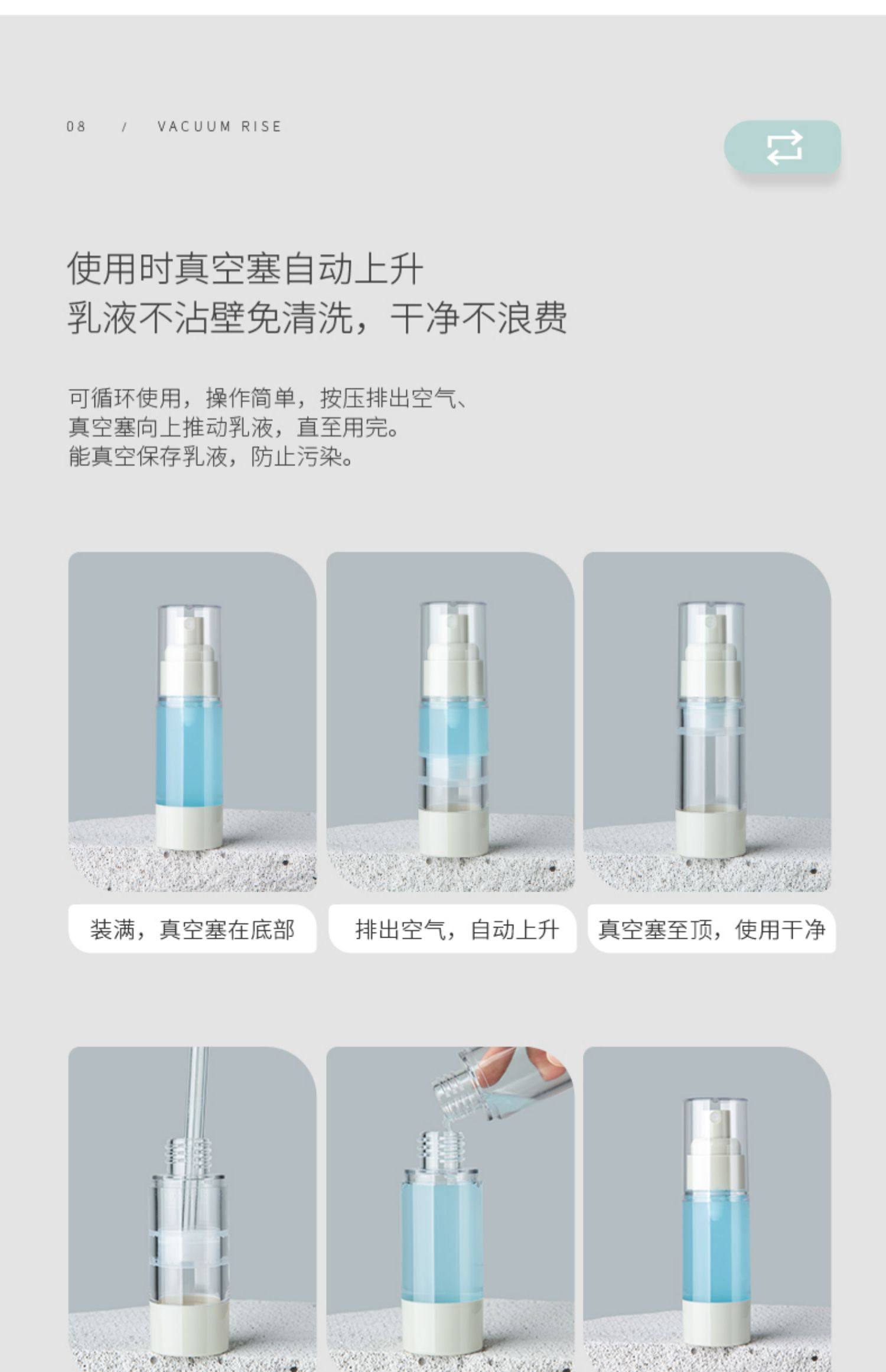 08 / VACUUM RISE

使用时真空塞自动上升
乳液不沾壁免清洗，干净不浪费

可循环使用，操作简单，按压排出空气、
真空塞向上推动乳液，直至用完。
能真空保存乳液，防止污染。

装满，真空塞在底部

排出空气，自动上升

真空塞至顶，使用干净