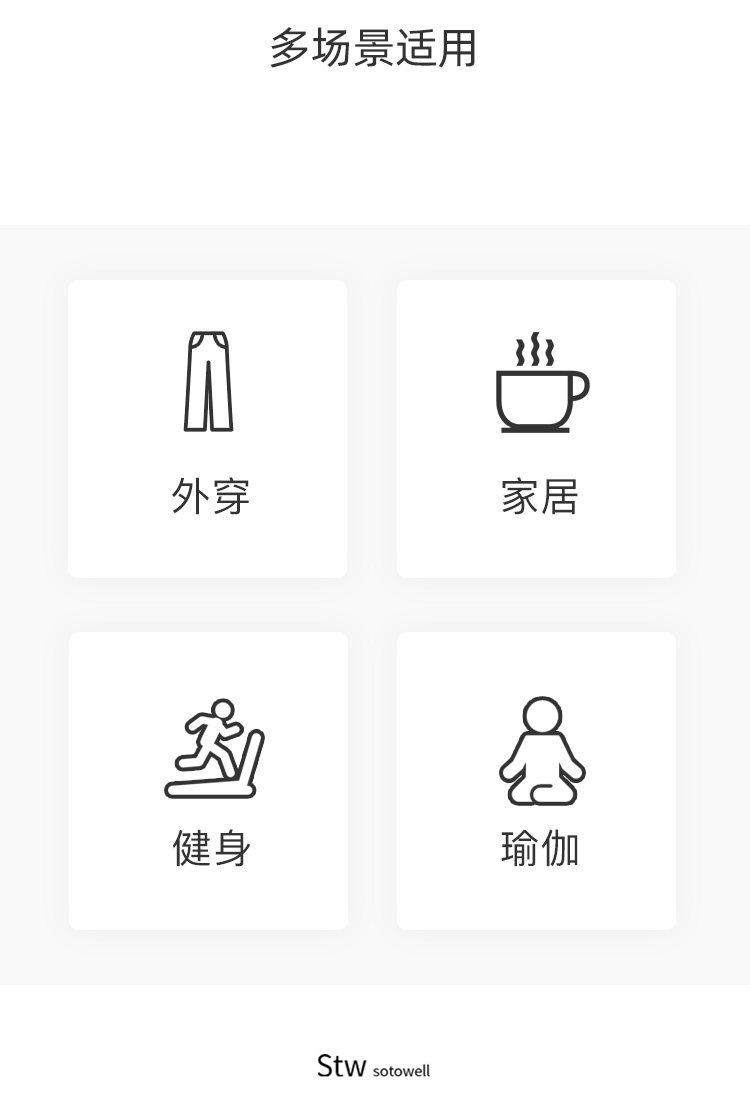 多场景适用

外穿

家居

健身

瑜伽

Stw sotowell