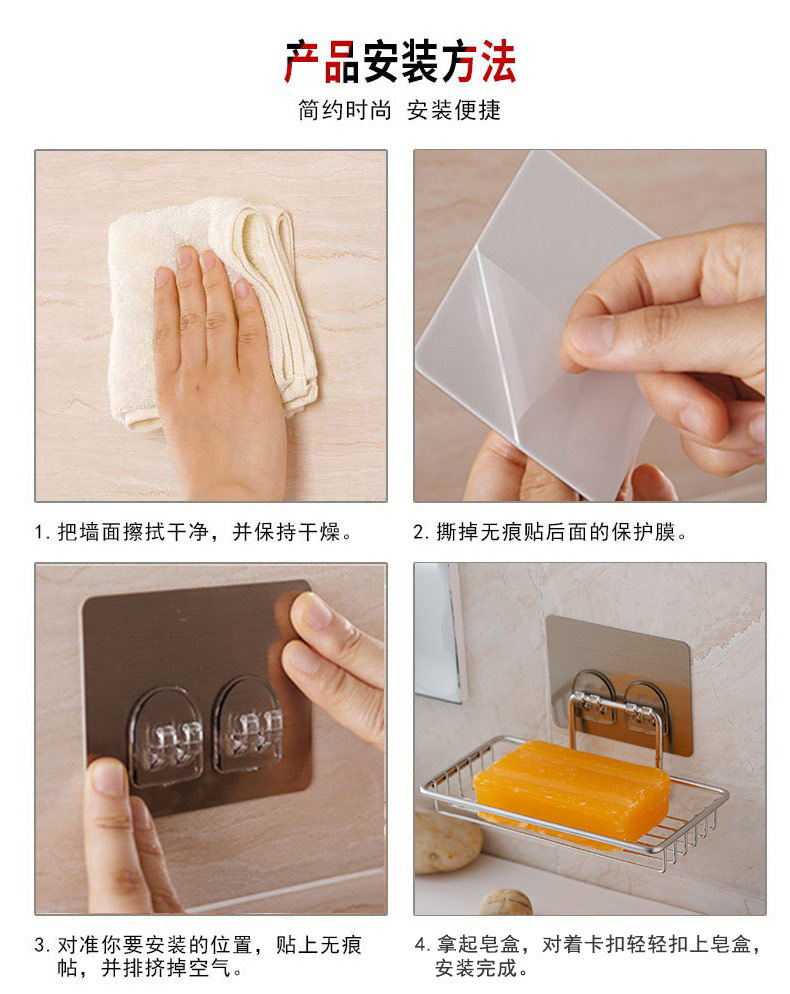 产品安装方法

简约时尚 安装便捷

1. 把墙面擦拭干净，并保持干燥。

2. 撕掉无痕贴后面的保护膜。

3. 对准你要安装的位置，贴上无痕帖，并排挤掉空气。

4. 拿起皂盒，对着卡扣轻轻扣上皂盒，安装完成。