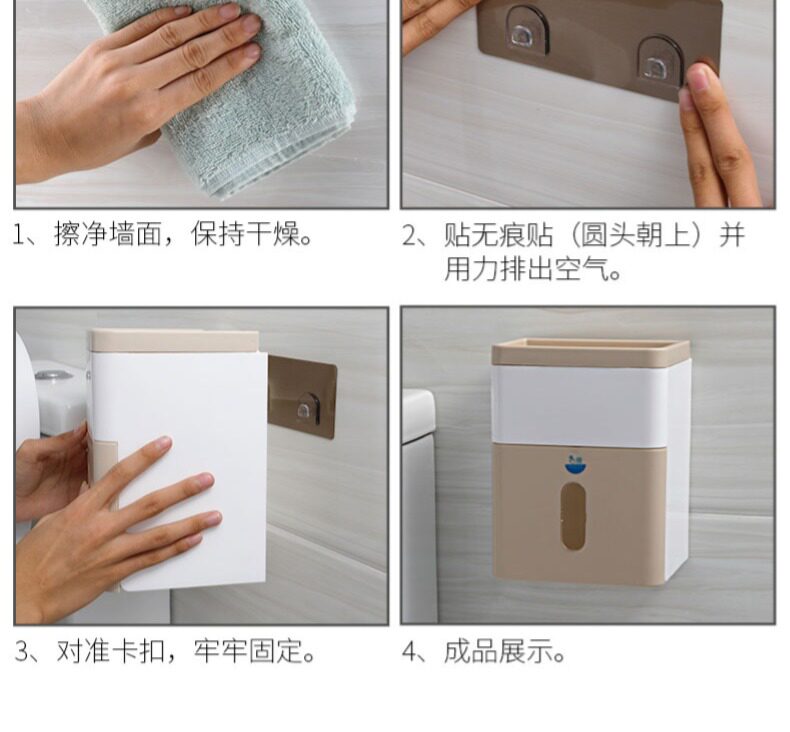 1、擦净墙面，保持干燥。

2、贴无痕贴（圆头朝上）并用力排出空气。

3、对准卡扣，牢牢固定。

4、成品展示。