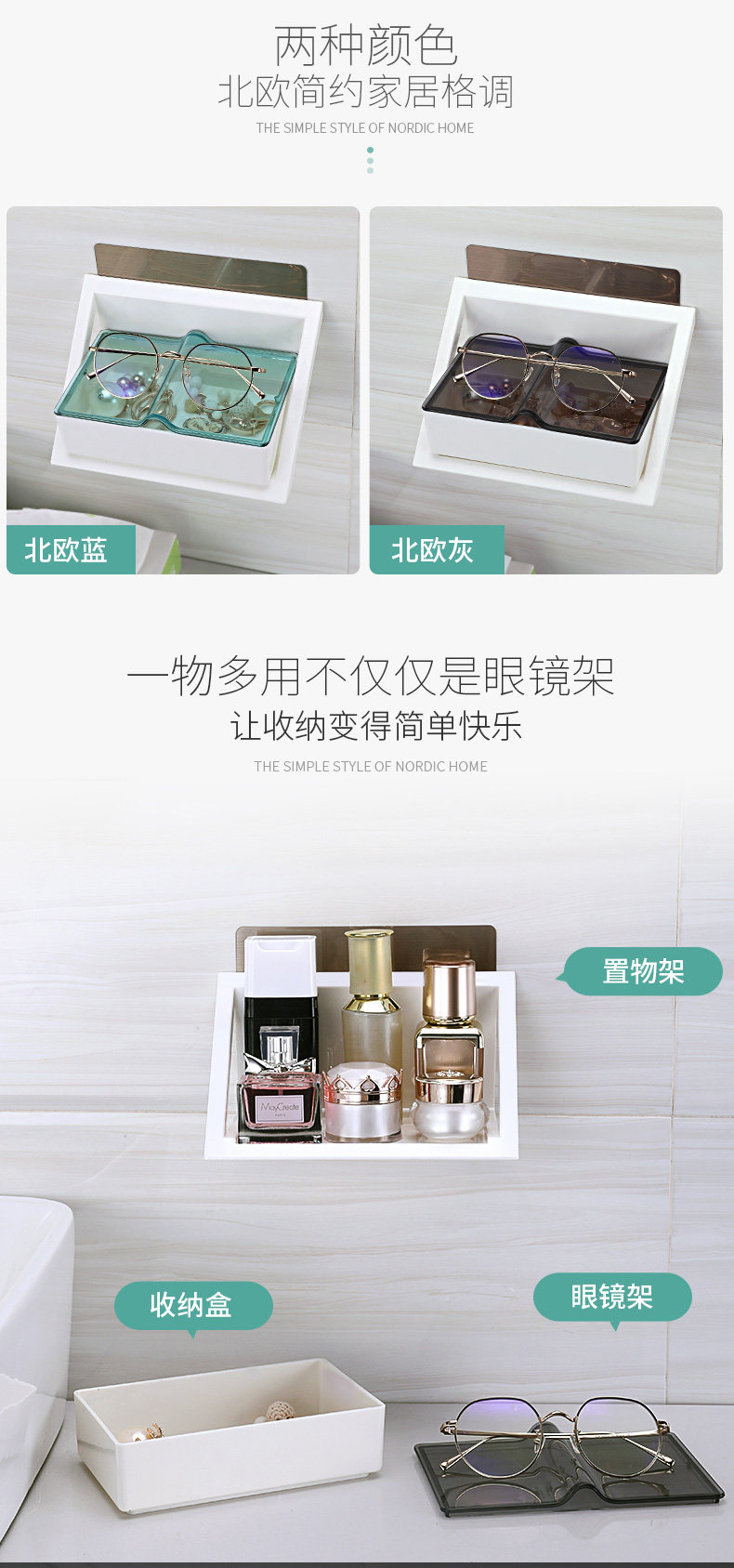 两种颜色
北欧简约家居格调
THE SIMPLE STYLE OF NORDIC HOME

北欧蓝

北欧灰

一物多用不仅仅是眼镜架
让收纳变得简单快乐
THE SIMPLE STYLE OF NORDIC HOME

置物架

MayCreate

收纳盒

眼镜架