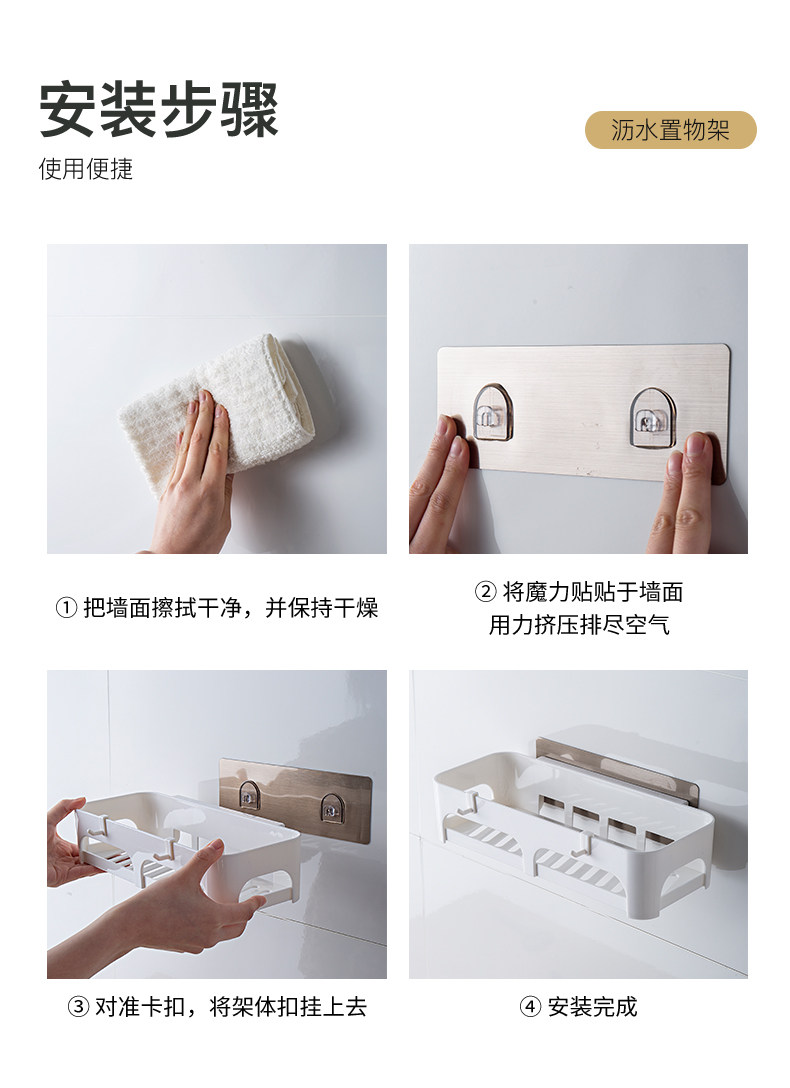 安装步骤

使用便捷

沥水置物架

① 把墙面擦拭干净，并保持干燥

② 将魔力贴贴于墙面
用力挤压排尽空气

③ 对准卡扣，将架体扣挂上去

④ 安装完成