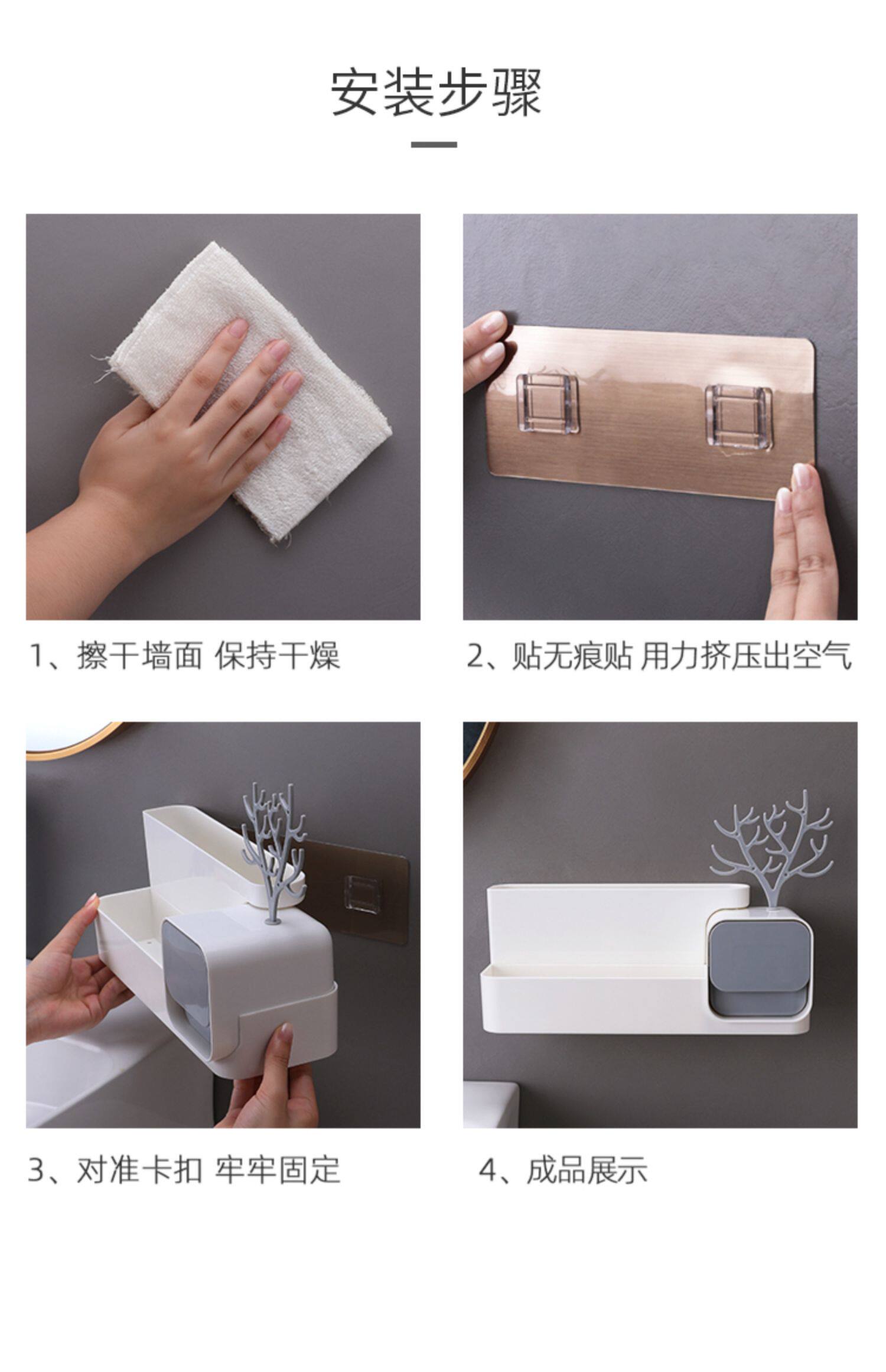 安装步骤

1、擦干墙面 保持干燥

2、贴无痕贴 用力挤压出空气

3、对准卡扣 牢牢固定

4、成品展示