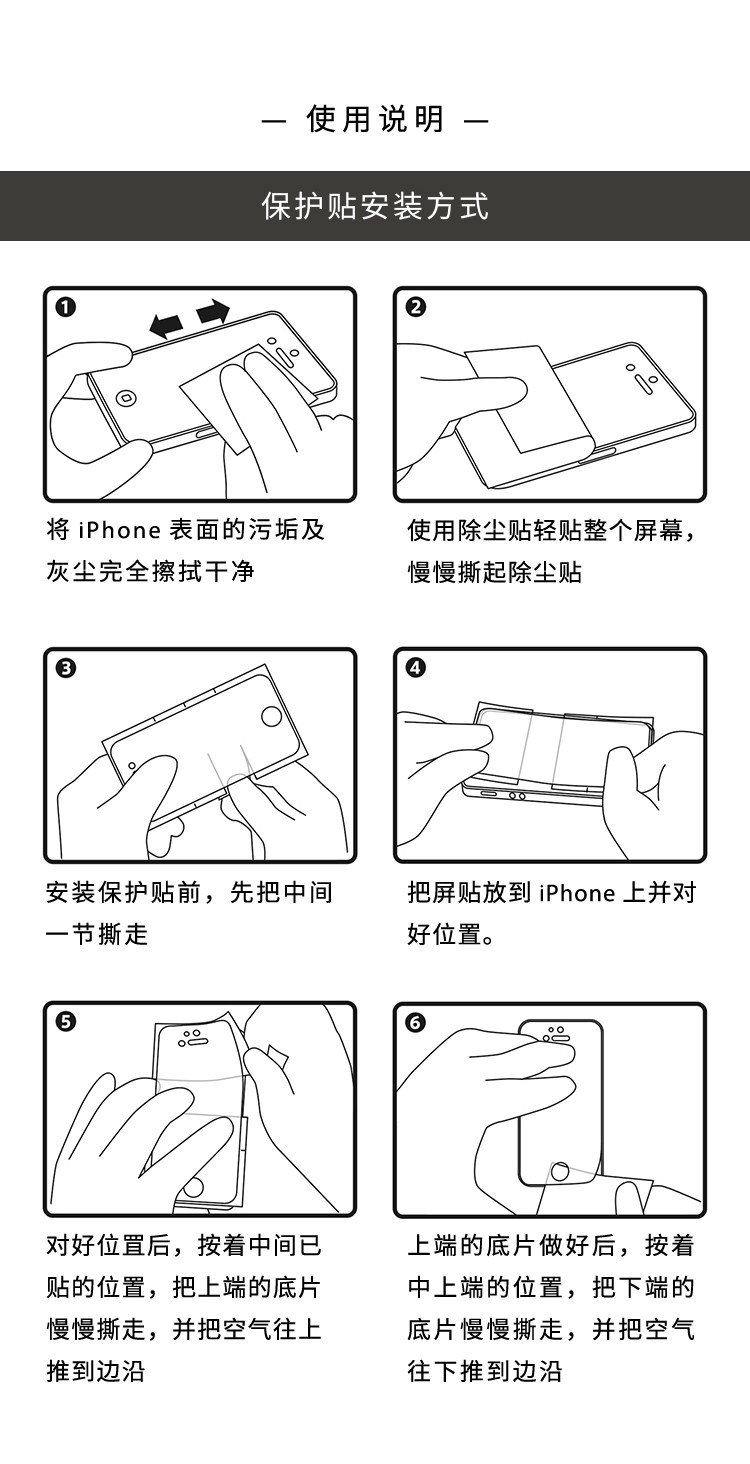 — 使用说明 —

保护贴安装方式

❶

将 iPhone 表面的污垢及灰尘完全擦拭干净

❷

使用除尘贴轻贴整个屏幕，慢慢撕起除尘贴

❸

安装保护贴前，先把中间一节撕走

❹

把屏贴放到 iPhone 上并对好位置。

❺

对好位置后，按着中间已贴的位置，把上端的底片慢慢撕走，并把空气往上推到边沿

❻

上端的底片做好后，按着中上端的位置，把下端的底片慢慢撕走，并把空气往下推到边沿