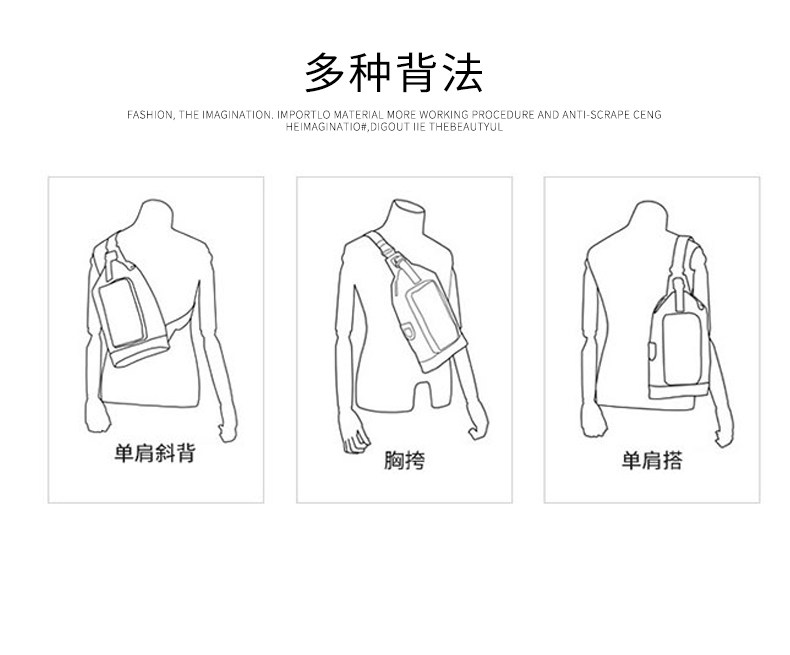 多种背法

FASHION, THE IMAGINATION, IMPORTLO MATERIAL MORE WORKING PROCEDURE AND ANTI-SCRAPE CENG HEIMAGINATIO#,DIGOUT IIE THEBEAUTYUL

单肩斜背

胸挎

单肩搭