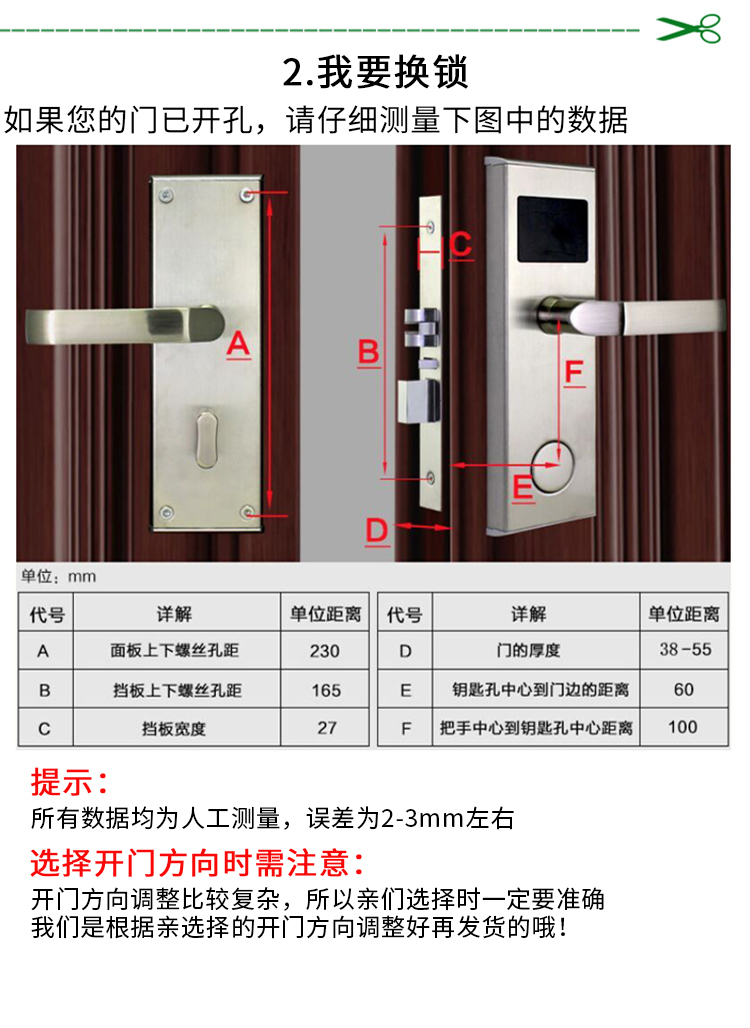 2.我要换锁

如果您的门已开孔，请仔细测量下图中的数据

A

B

C

D

E

F

单位：mm

| 代号 | 详解 | 单位距离 |
|---|---|---|
| A | 面板上下螺丝孔距 | 230 |
| B | 挡板上下螺丝孔距 | 165 |
| C | 挡板宽度 | 27 |

| 代号 | 详解 | 单位距离 |
|---|---|---|
| D | 门的厚度 | 38-55 |
| E | 钥匙孔中心到门边的距离 | 60 |
| F | 把手中心到钥匙孔中心距离 | 100 |

提示：

所有数据均为人工测量，误差为2-3mm左右

选择开门方向时需注意：

开门方向调整比较复杂，所以亲们选择时一定要准确
我们是根据亲选择的开门方向调整好再发货的哦！