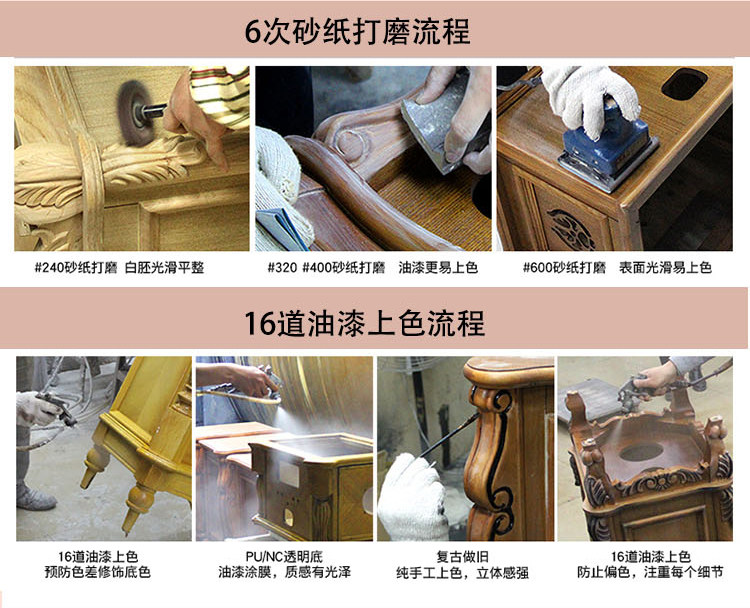 6次砂纸打磨流程

#240砂纸打磨 白胚光滑平整

#320 #400砂纸打磨 油漆更易上色

#600砂纸打磨 表面光滑易上色

16道油漆上色流程

16道油漆上色
预防色差修饰底色

PU/NC透明底
油漆涂膜，质感有光泽

复古做旧
纯手工上色，立体感强

16道油漆上色
防止偏色，注重每个细节