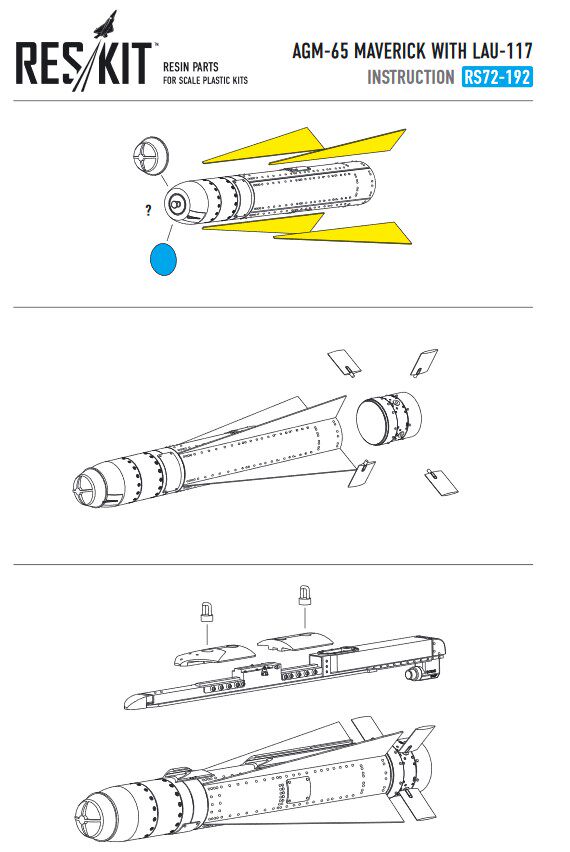 RES/KIT™
RESIN PARTS
FOR SCALE PLASTIC KITS

AGM-65 MAVERICK WITH LAU-117
INSTRUCTION RS72-192

?