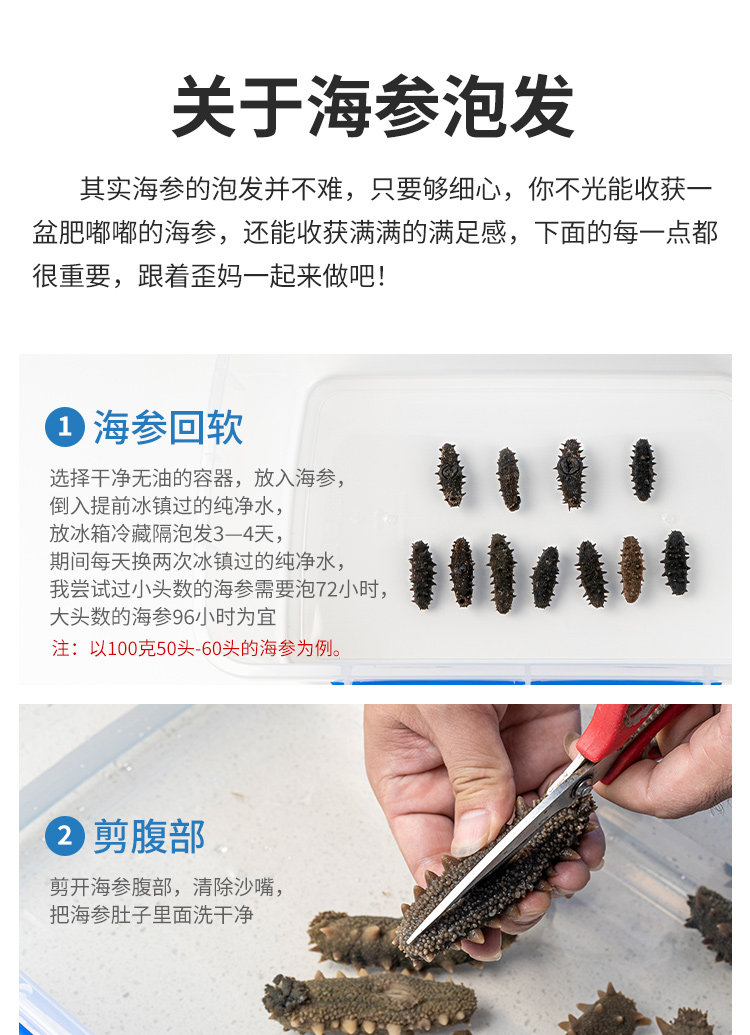 关于海参泡发

其实海参的泡发并不难，只要够细心，你不光能收获一盆肥嘟嘟的海参，还能收获满满的满足感，下面的每一点都很重要，跟着歪妈一起来做吧！

1 海参回软

选择干净无油的容器，放入海参，
倒入提前冰镇过的纯净水，
放冰箱冷藏隔泡发3—4天，
期间每天换两次冰镇过的纯净水，
我尝试过小头数的海参需要泡72小时，
大头数的海参96小时为宜
注：以100克50头-60头的海参为例。

2 剪腹部

剪开海参腹部，清除沙嘴，
把海参肚子里面洗干净