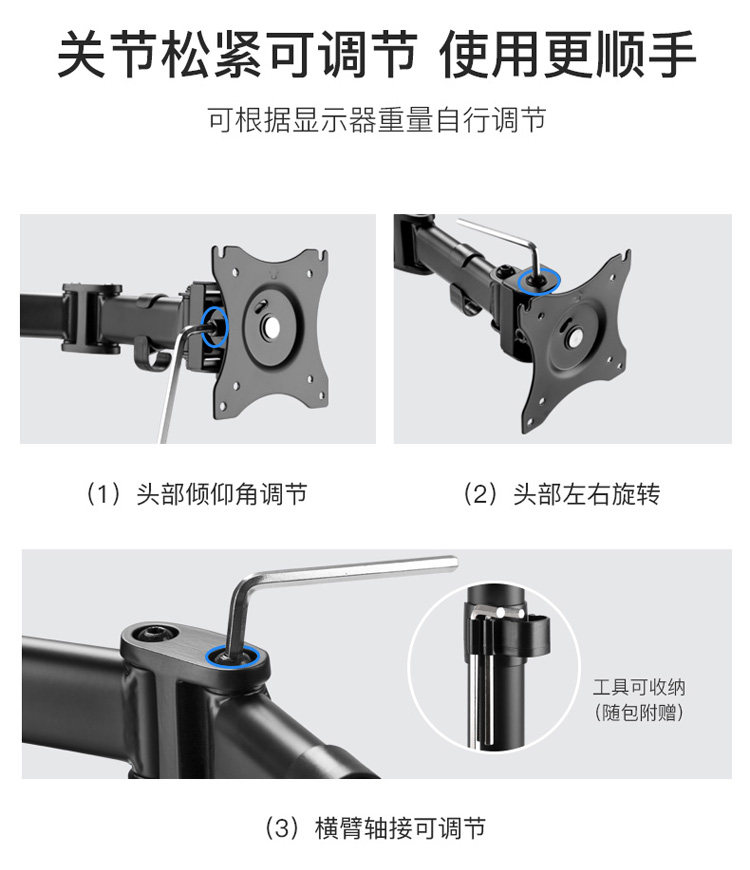 关节松紧可调节 使用更顺手

可根据显示器重量自行调节

（1）头部倾仰角调节

（2）头部左右旋转

工具可收纳
（随包附赠）

（3）横臂轴接可调节