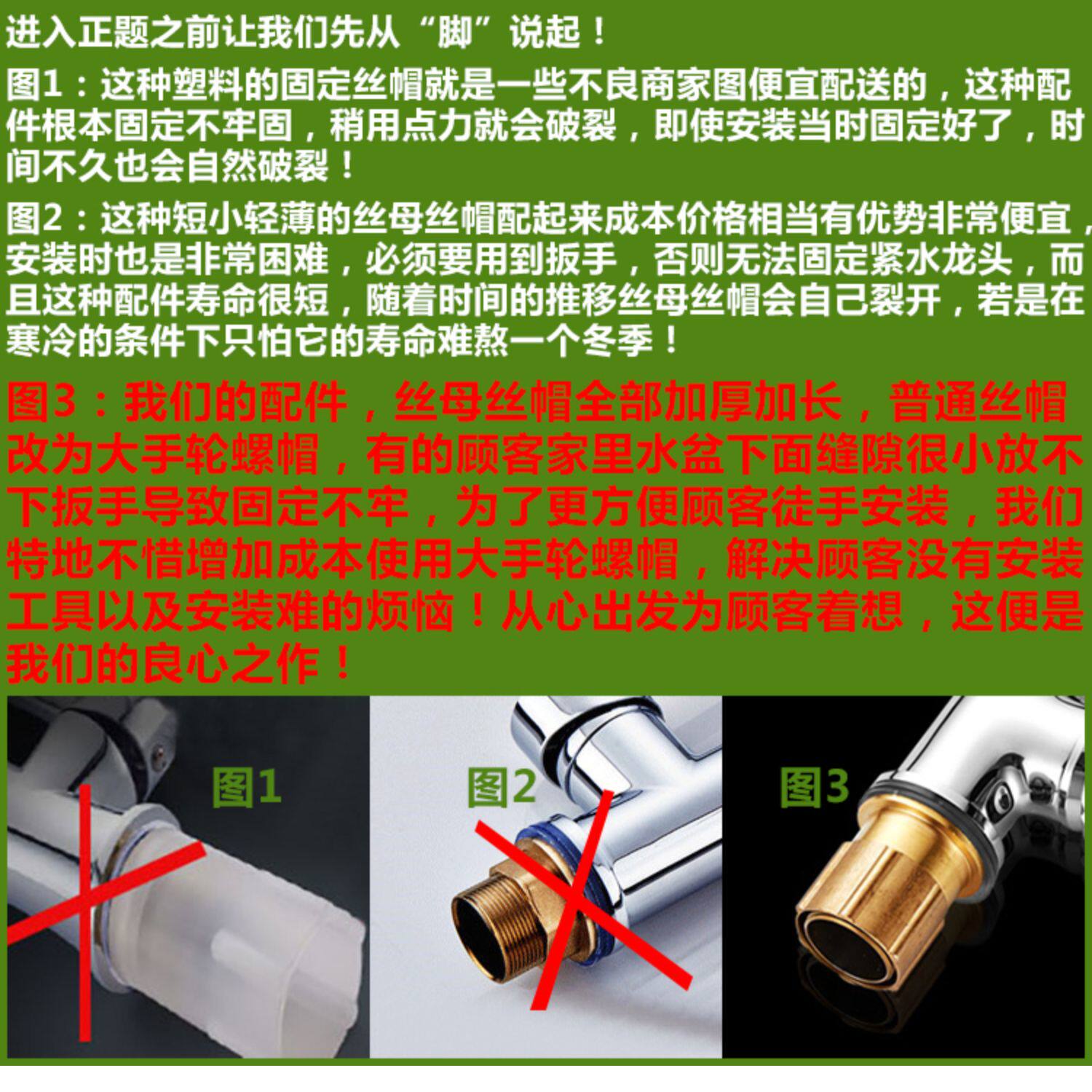 进入正题之前让我们先从“脚”说起！

图1：这种塑料的固定丝帽就是一些不良商家图便宜配送的，这种配件根本固定不牢固，稍用点力就会破裂，即使安装当时固定好了，时间不久也会自然破裂！

图2：这种短小轻薄的丝母丝帽配起来成本价格相当有优势非常便宜，安装时也是非常困难，必须要用到扳手，否则无法固定紧水龙头，而且这种配件寿命很短，随着时间的推移丝母丝帽会自己裂开，若是在寒冷的条件下只怕它的寿命难熬一个冬季！

图3：我们的配件，丝母丝帽全部加厚加长，普通丝帽改为大手轮螺帽，有的顾客家里水盆下面缝隙很小放不下扳手导致固定不牢，为了更方便顾客徒手安装，我们特地不惜增加成本使用大手轮螺帽，解决顾客没有安装工具以及安装难的烦恼！从心出发为顾客着想，这便是我们的良心之作！

图1

图2

图3