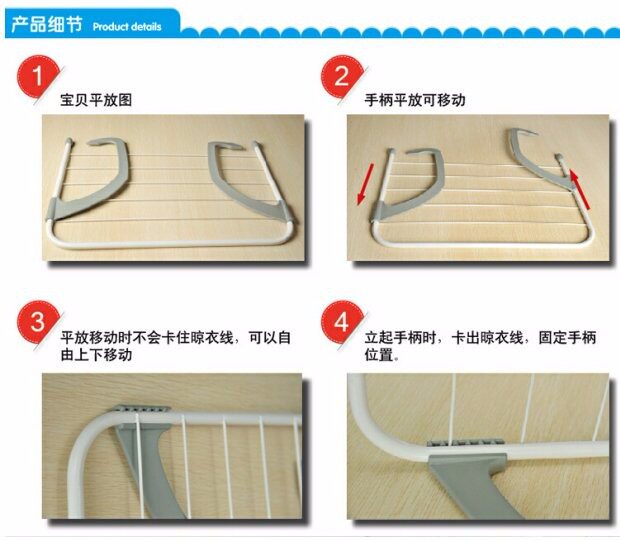 产品细节 Product details

1
宝贝平放图

2
手柄平放可移动

3
平放移动时不会卡住晾衣线，可以自由上下移动

4
立起手柄时，卡出晾衣线，固定手柄位置。