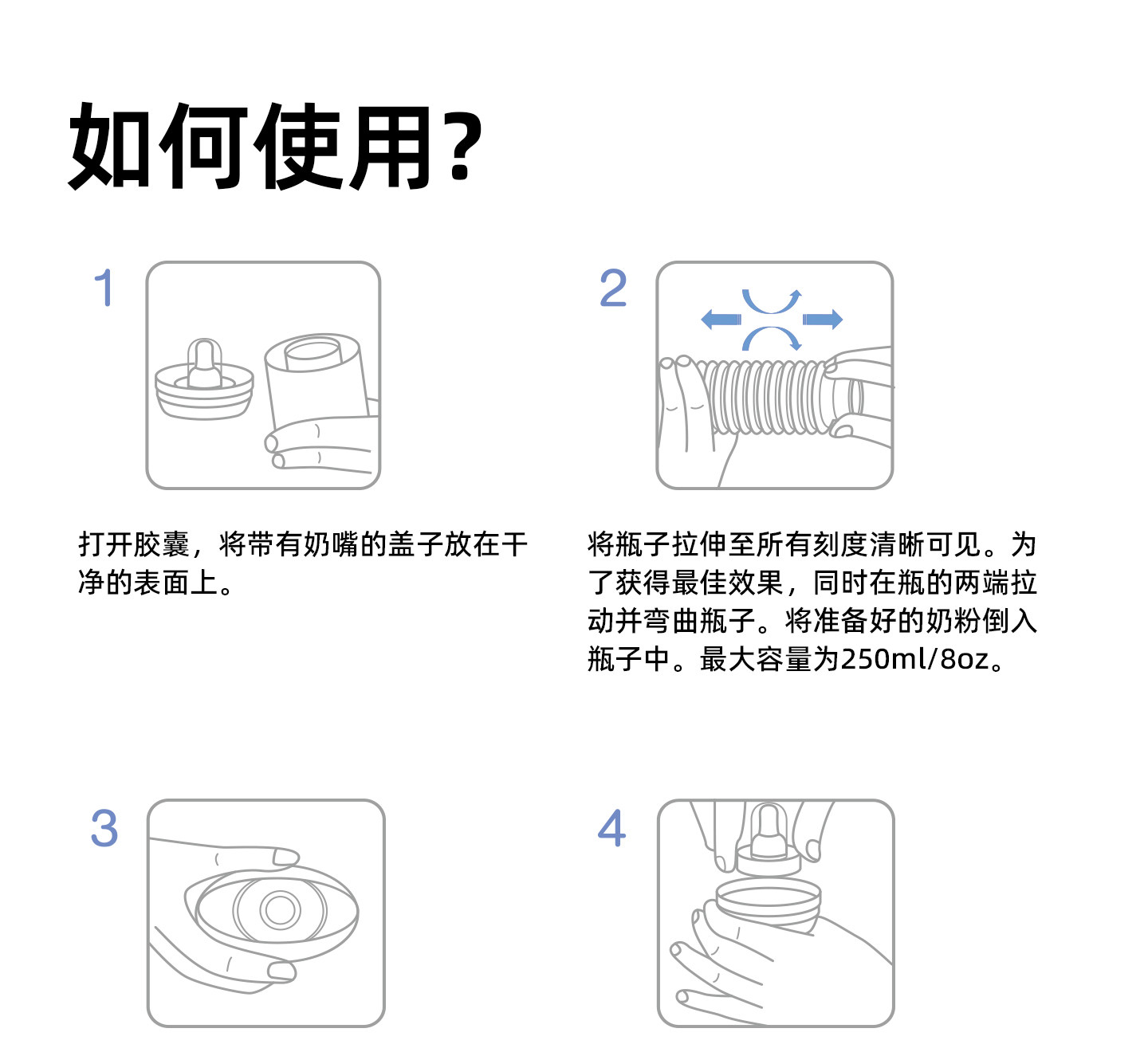 如何使用?

1

打开胶囊，将带有奶嘴的盖子放在干净的表面上。

2

将瓶子拉伸至所有刻度清晰可见。为了获得最佳效果，同时在瓶的两端拉动并弯曲瓶子。将准备好的奶粉倒入瓶子中。最大容量为250ml/8oz。

3

4