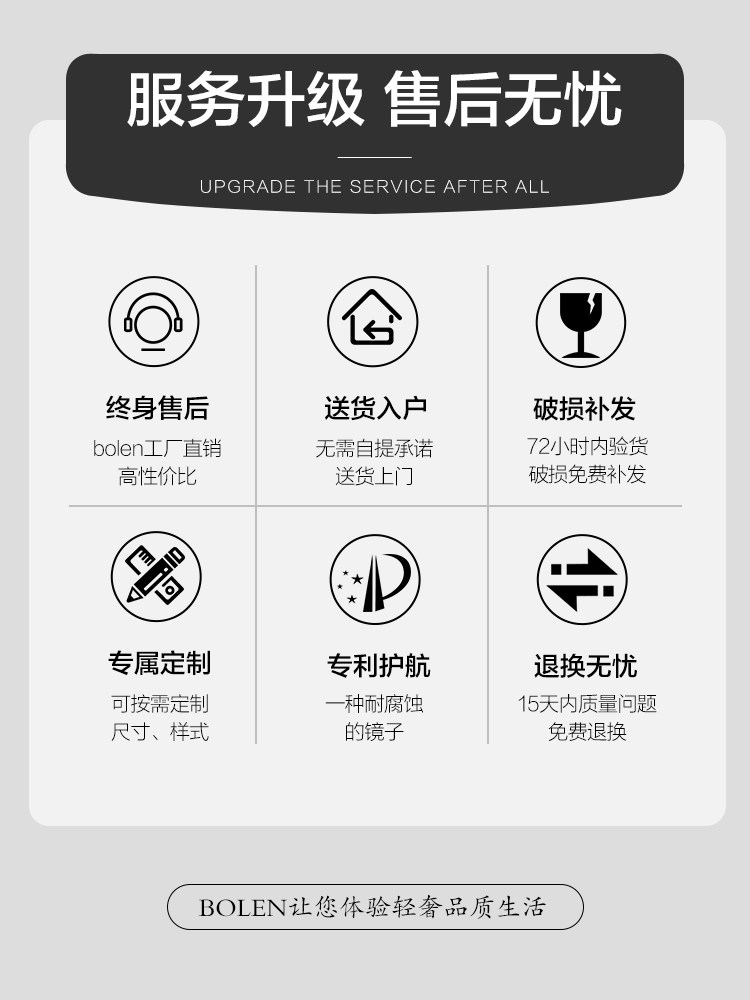 服务升级 售后无忧

UPGRADE THE SERVICE AFTER ALL

终身售后
bolen工厂直销
高性价比

送货入户
无需自提承诺
送货上门

破损补发
72小时内验货
破损免费补发

专属定制
可按需定制
尺寸、样式

专利护航
一种耐腐蚀
的镜子

退换无忧
15天内质量问题
免费退换

BOLEN让您体验轻奢品质生活