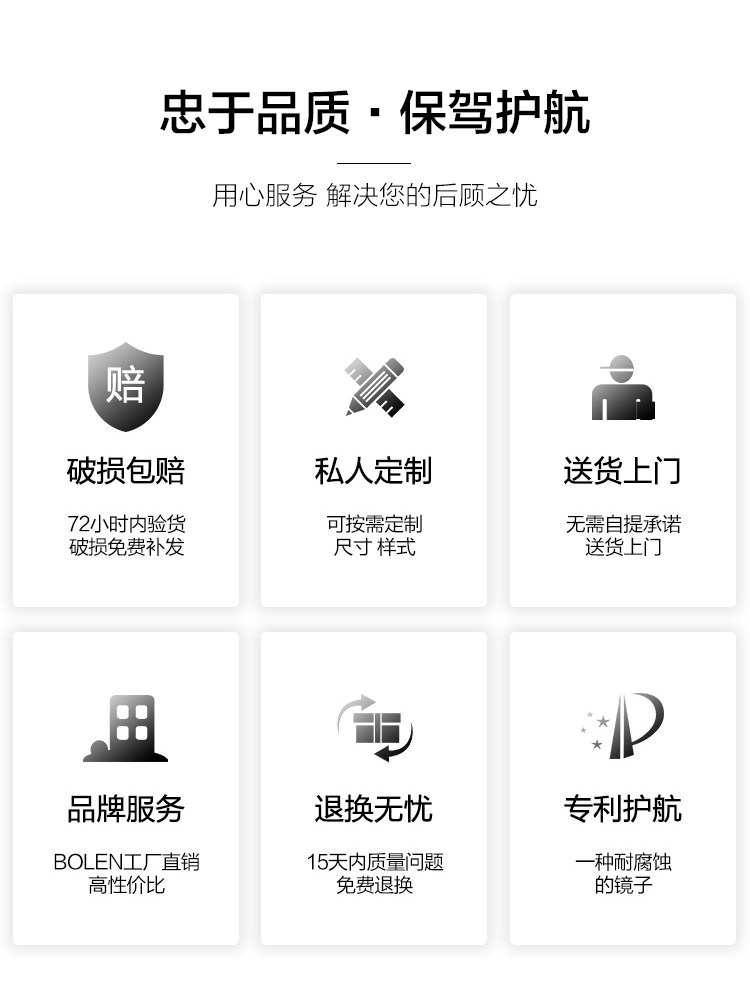 忠于品质 · 保驾护航

用心服务 解决您的后顾之忧

赔

破损包赔

72小时内验货
破损免费补发

私人定制

可按需定制
尺寸 样式

送货上门

无需自提承诺
送货上门

品牌服务

BOLEN工厂直销
高性价比

退换无忧

15天内质量问题
免费退换

专利护航

一种耐腐蚀
的镜子