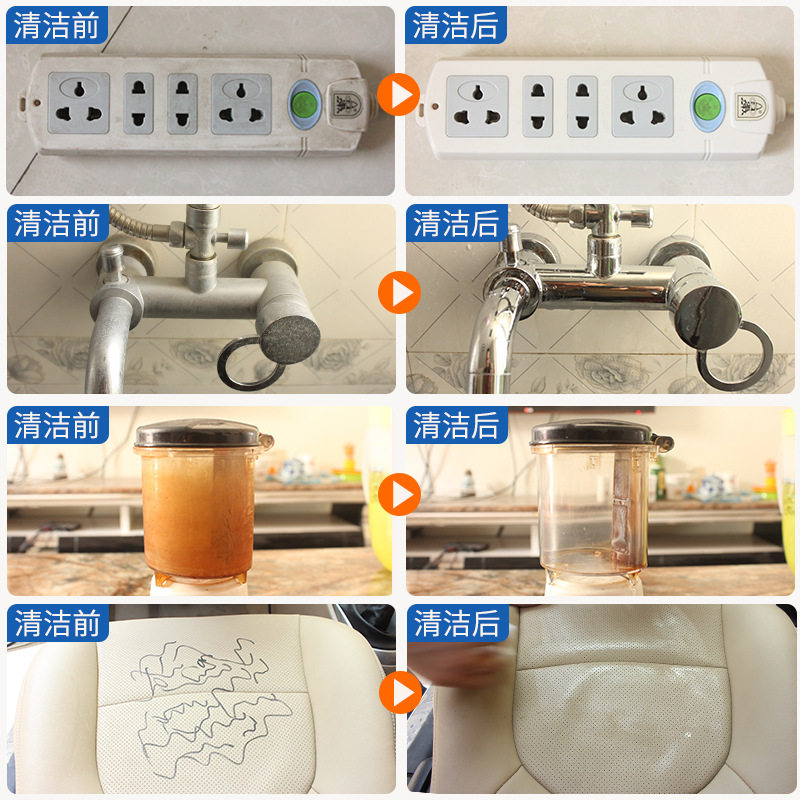 清洁前

清洁后

清洁前

清洁后

清洁前

清洁后

清洁前

清洁后