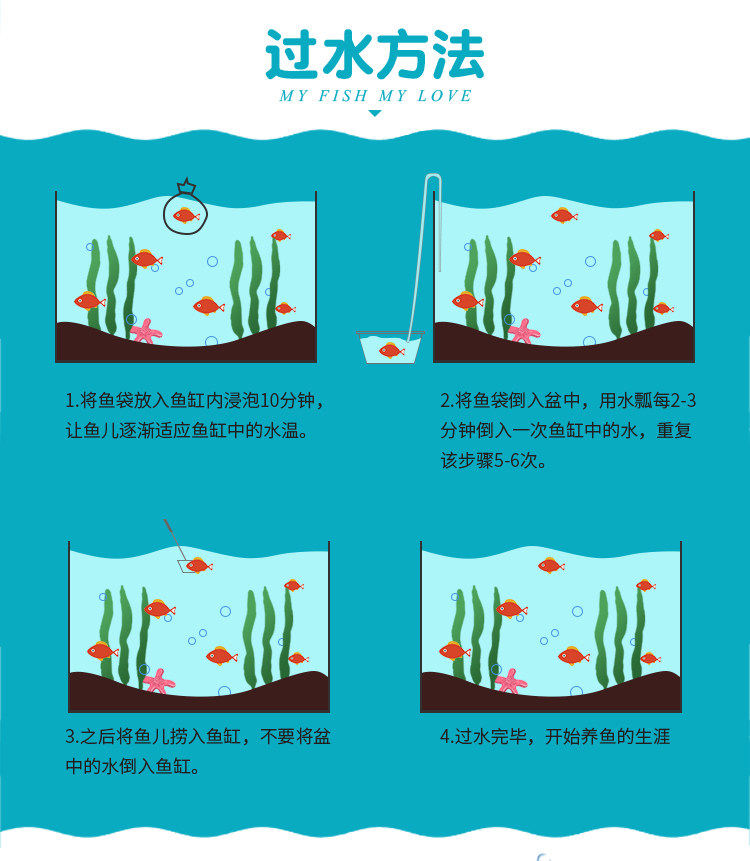 过水方法

MY FISH MY LOVE

1.将鱼袋放入鱼缸内浸泡10分钟，让鱼儿逐渐适应鱼缸中的水温。

2.将鱼袋倒入盆中，用水瓢每2-3分钟倒入一次鱼缸中的水，重复该步骤5-6次。

3.之后将鱼儿捞入鱼缸，不要将盆中的水倒入鱼缸。

4.过水完毕，开始养鱼的生涯