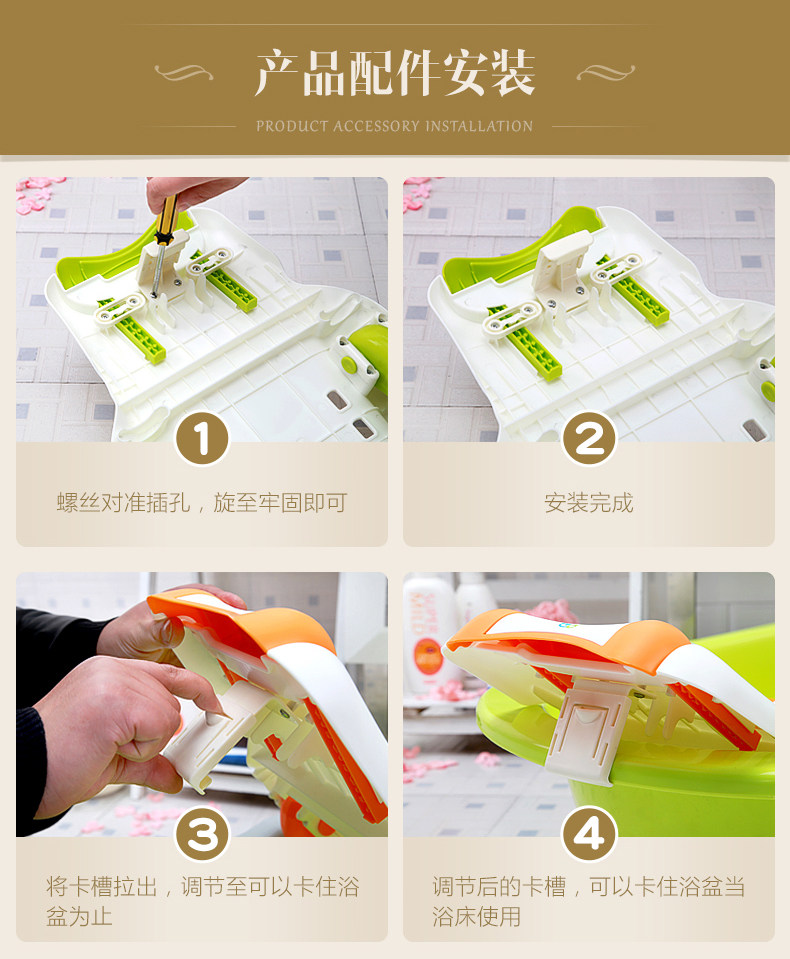 产品配件安装

PRODUCT ACCESSORY INSTALLATION

1

螺丝对准插孔，旋至牢固即可

2

安装完成

3

将卡槽拉出，调节至可以卡住浴盆为止

4

调节后的卡槽，可以卡住浴盆当浴床使用