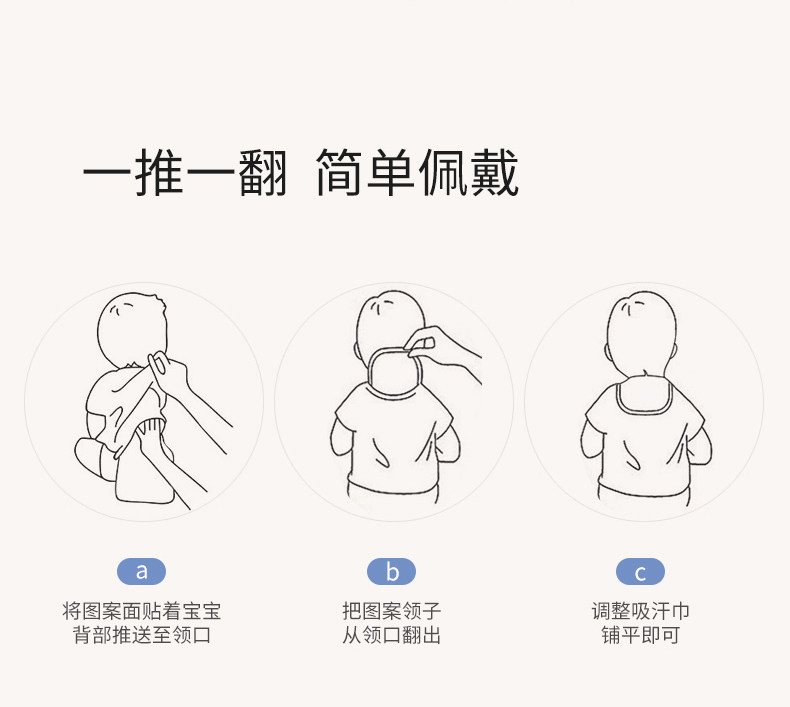 一推一翻 简单佩戴

a

将图案面贴着宝宝背部推送至领口

b

把图案领子从领口翻出

c

调整吸汗巾铺平即可