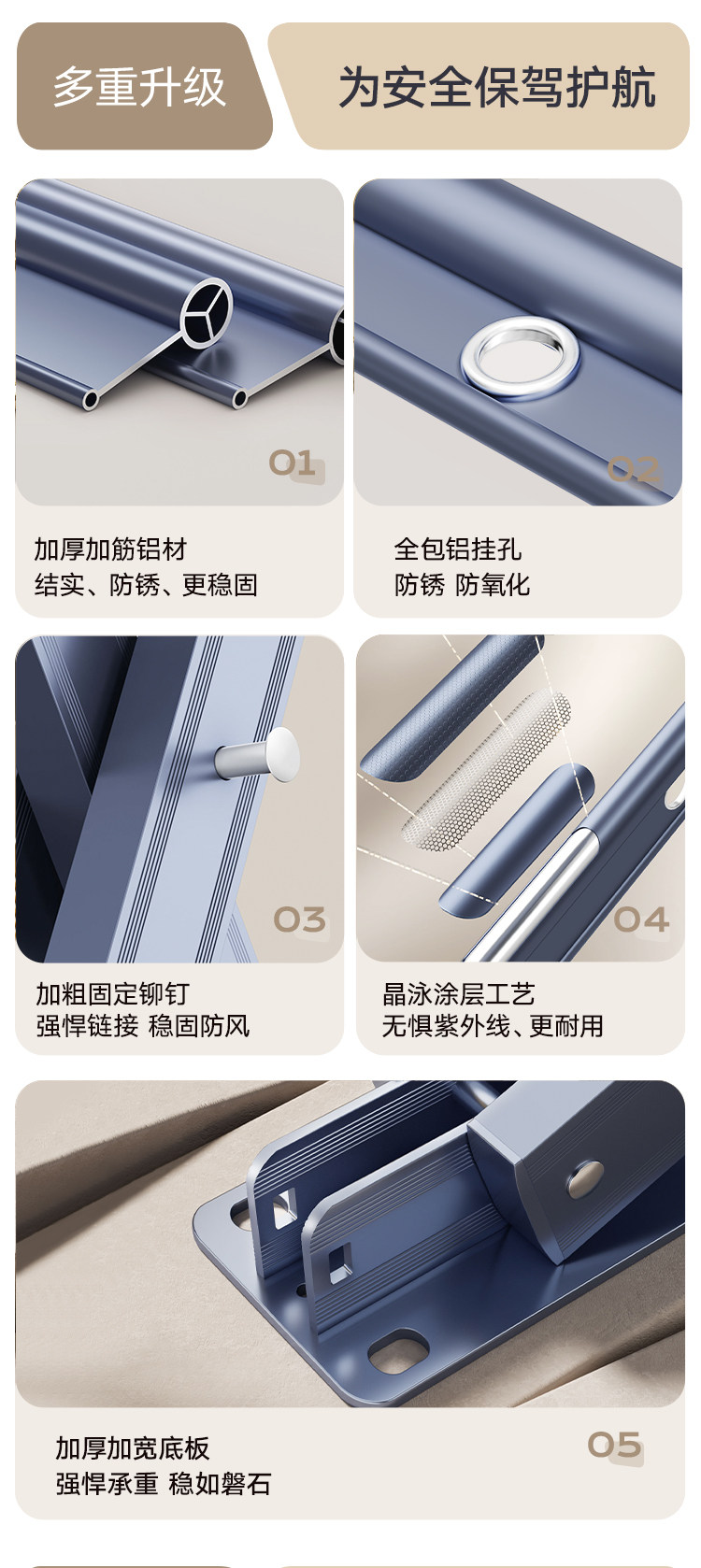 多重升级

为安全保驾护航

01

加厚加筋铝材
结实、防锈、更稳固

02

全包铝挂孔
防锈 防氧化

03

加粗固定铆钉
强悍链接 稳固防风

04

晶泳涂层工艺
无惧紫外线、更耐用

加厚加宽底板
强悍承重 稳如磐石

05