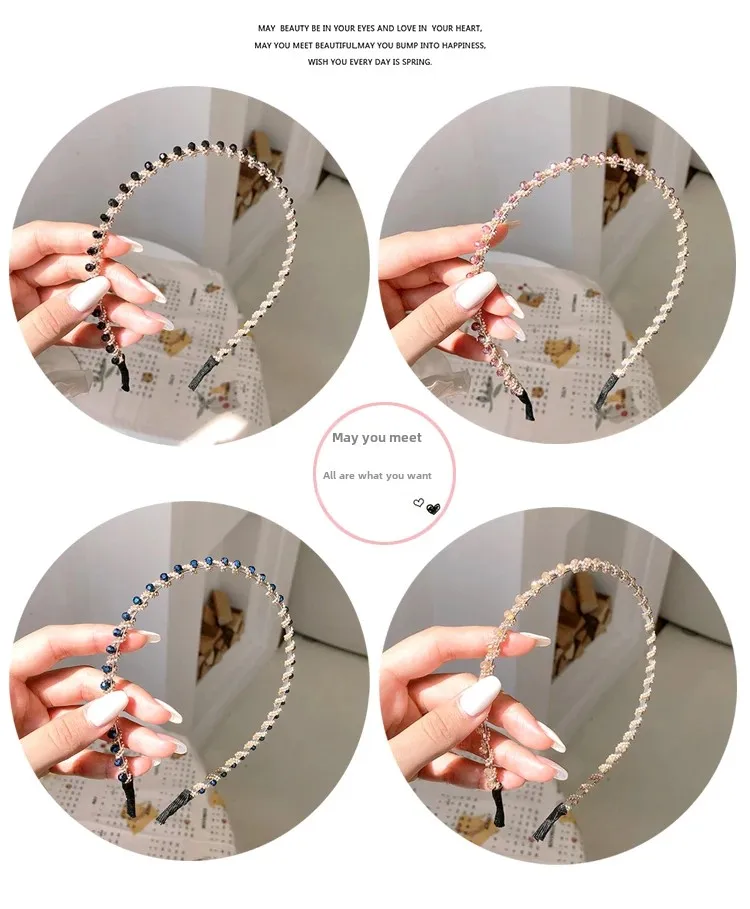 MAY BEAUTY BE IN YOUR EYES AND LOVE IN YOUR HEART,
MAY YOU MEET BEAUTIFUL,MAY YOU BUMP INTO HAPPINESS,
WISH YOU EVERY DAY IS SPRING.

May you meet

All are what you want