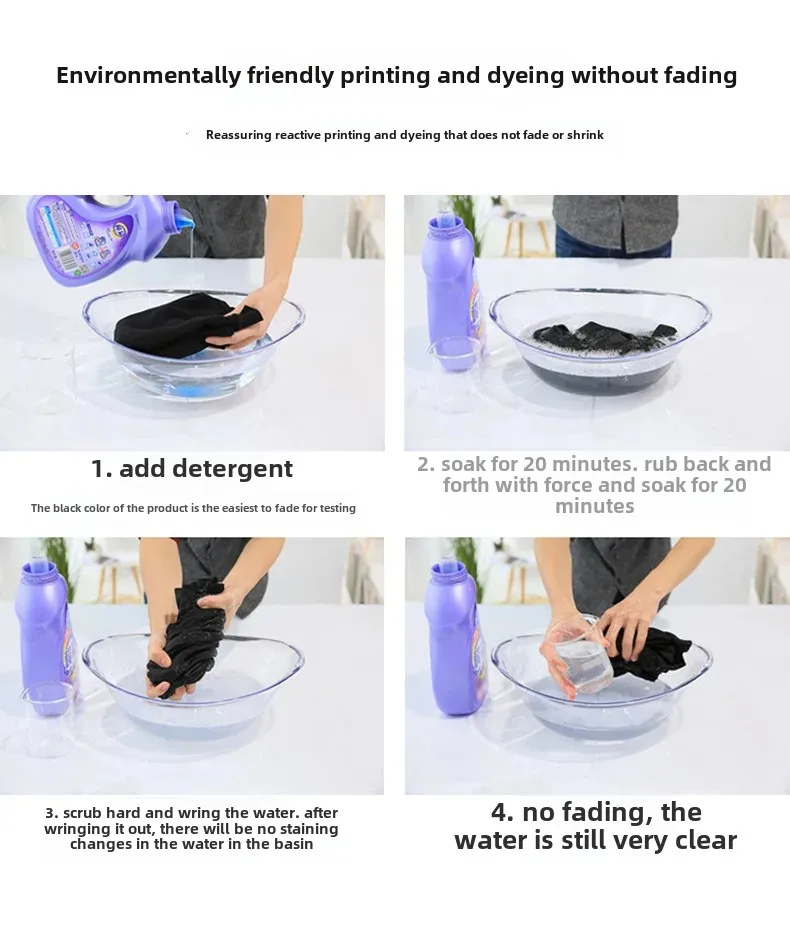 Environmentally friendly printing and dyeing without fading

Reassuring reactive printing and dyeing that does not fade or shrink

1. add detergent

The black color of the product is the easiest to fade for testing

2. soak for 20 minutes. rub back and forth with force and soak for 20 minutes

3. scrub hard and wring the water. after wringing it out, there will be no staining changes in the water in the basin

4. no fading, the water is still very clear