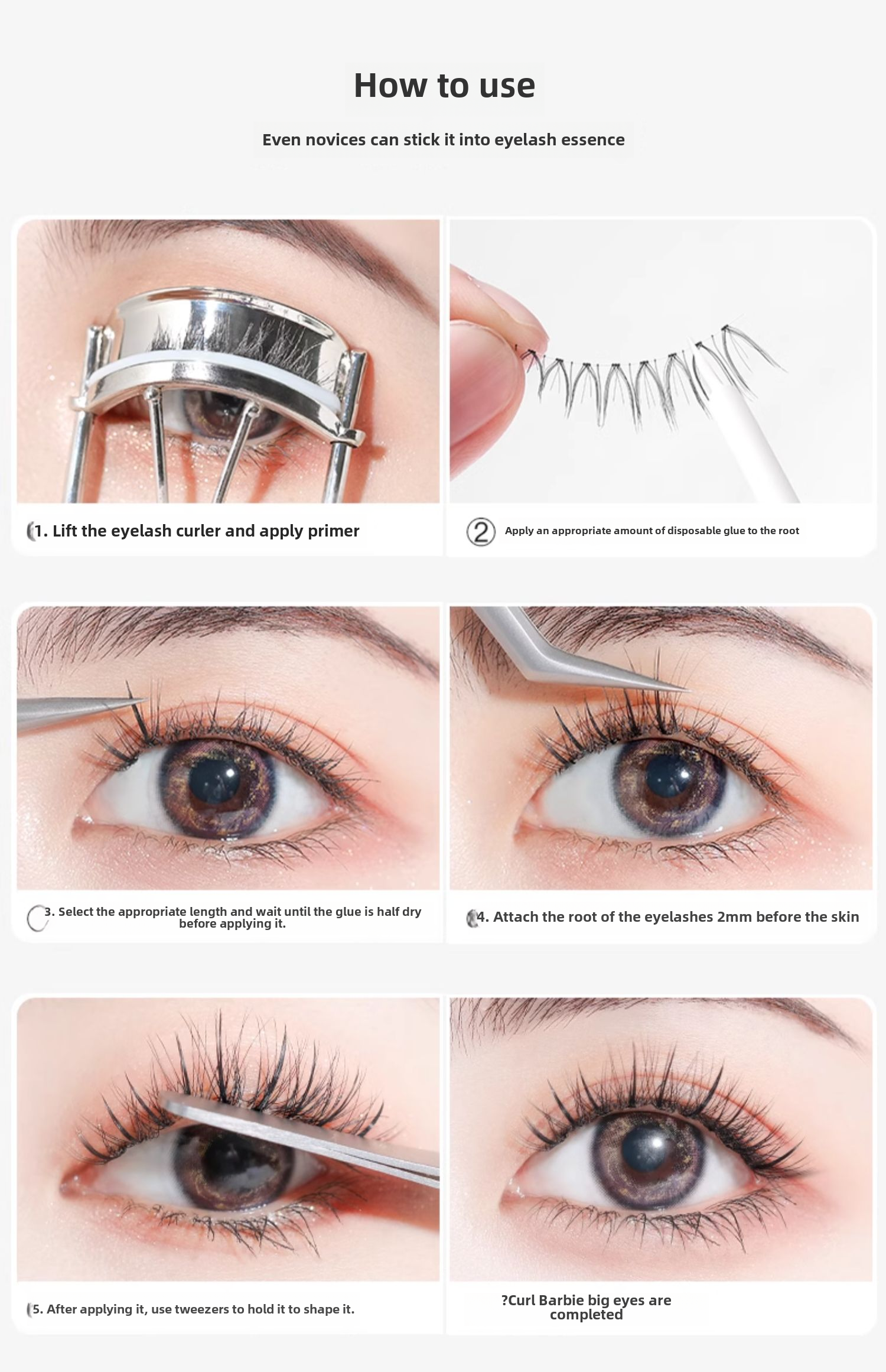 How to use

Even novices can stick it into eyelash essence

1. Lift the eyelash curler and apply primer

② Apply an appropriate amount of disposable glue to the root

3. Select the appropriate length and wait until the glue is half dry before applying it.

4. Attach the root of the eyelashes 2mm before the skin

5. After applying it, use tweezers to hold it to shape it.

?Curl Barbie big eyes are completed