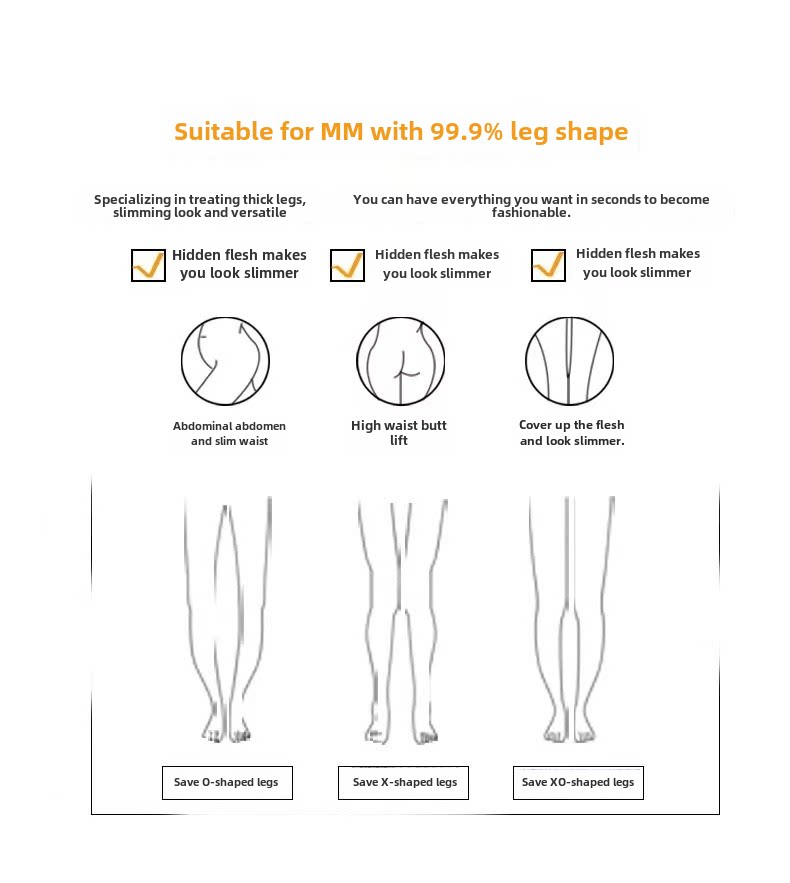 Suitable for MM with 99.9% leg shape

Specializing in treating thick legs, slimming look and versatile

You can have everything you want in seconds to become fashionable.

Hidden flesh makes you look slimmer

Hidden flesh makes you look slimmer

Hidden flesh makes you look slimmer

Abdominal abdomen and slim waist

High waist butt lift

Cover up the flesh and look slimmer.

Save O-shaped legs

Save X-shaped legs

Save XO-shaped legs