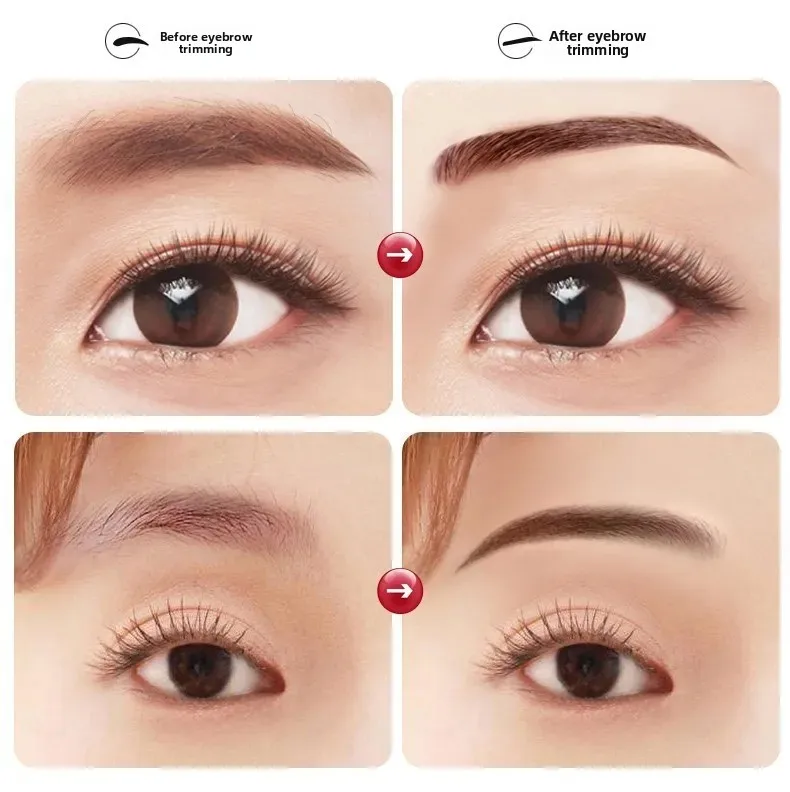 Before eyebrow trimming

After eyebrow trimming