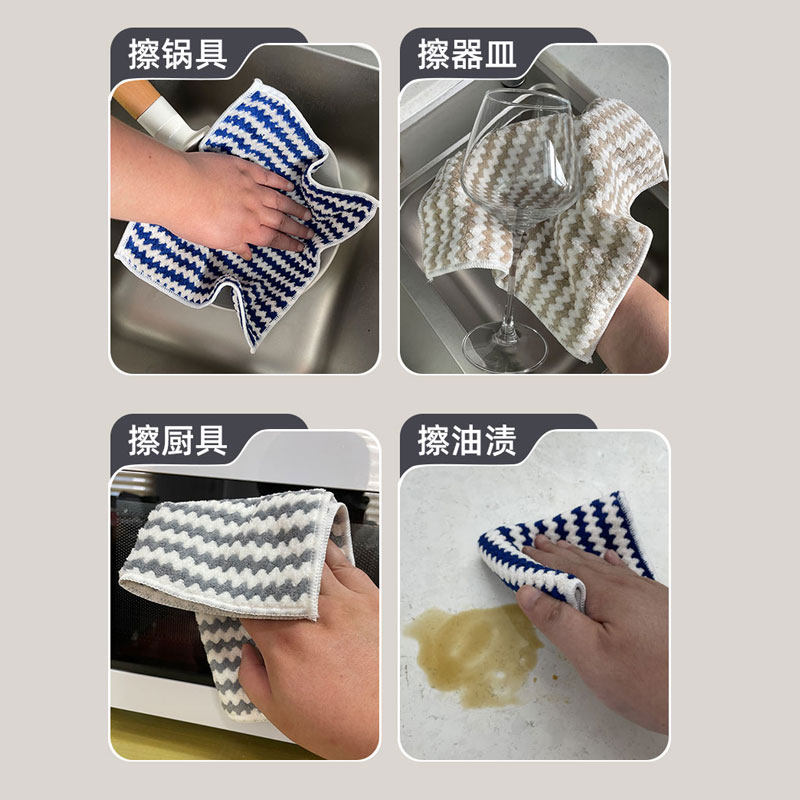 擦锅具

擦器皿

擦厨具

擦油渍