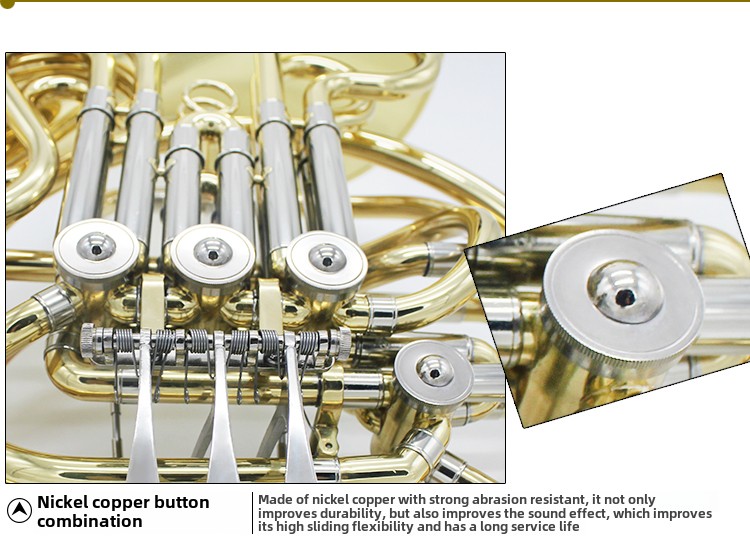 Nickel copper button combination

Made of nickel copper with strong abrasion resistant, it not only improves durability, but also improves the sound effect, which improves its high sliding flexibility and has a long service life